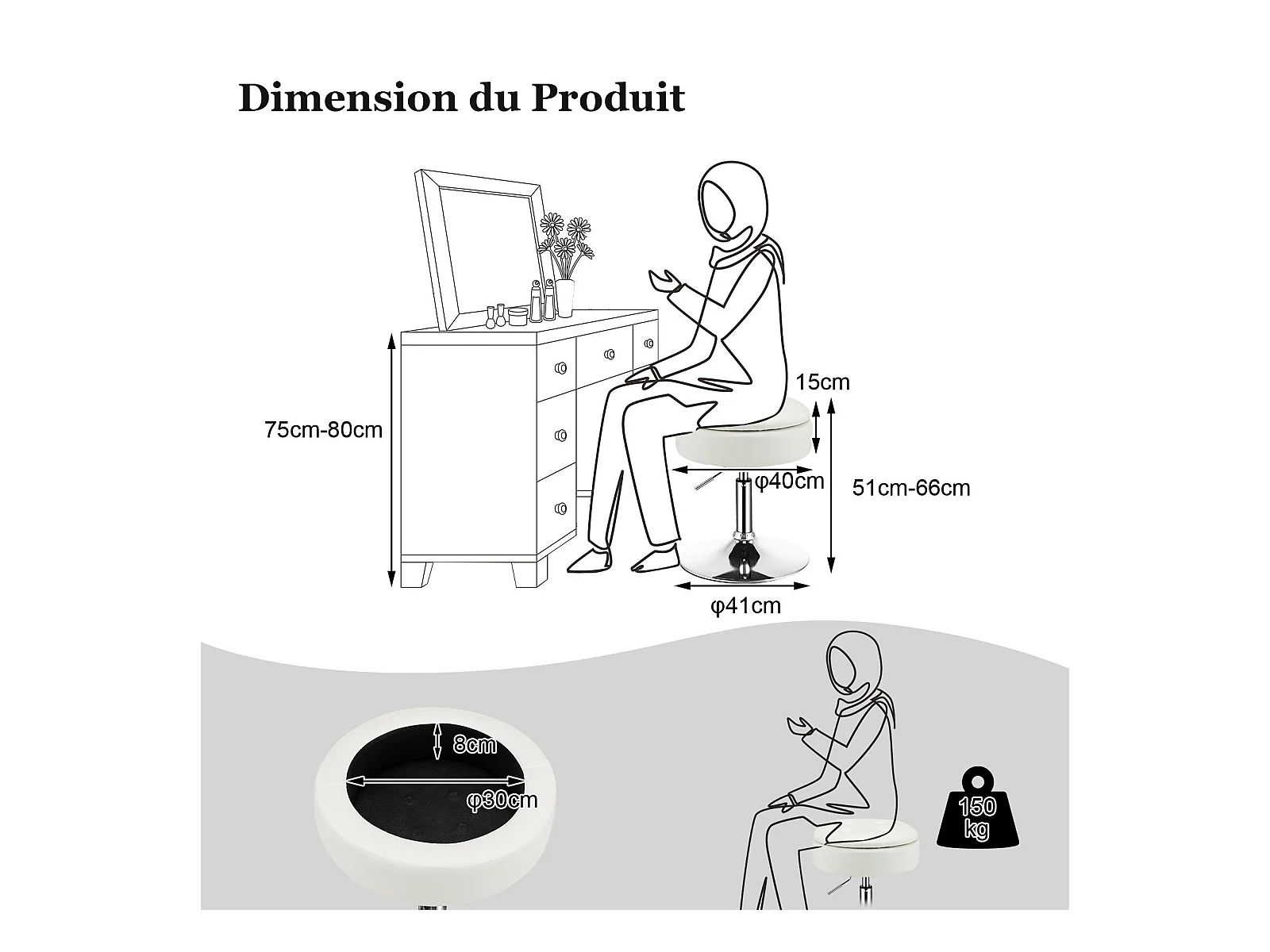 Dimension du Produit

75cm-80cm

15cm

φ40cm

51cm-66cm

φ41cm

8cm

φ30cm

150 kg