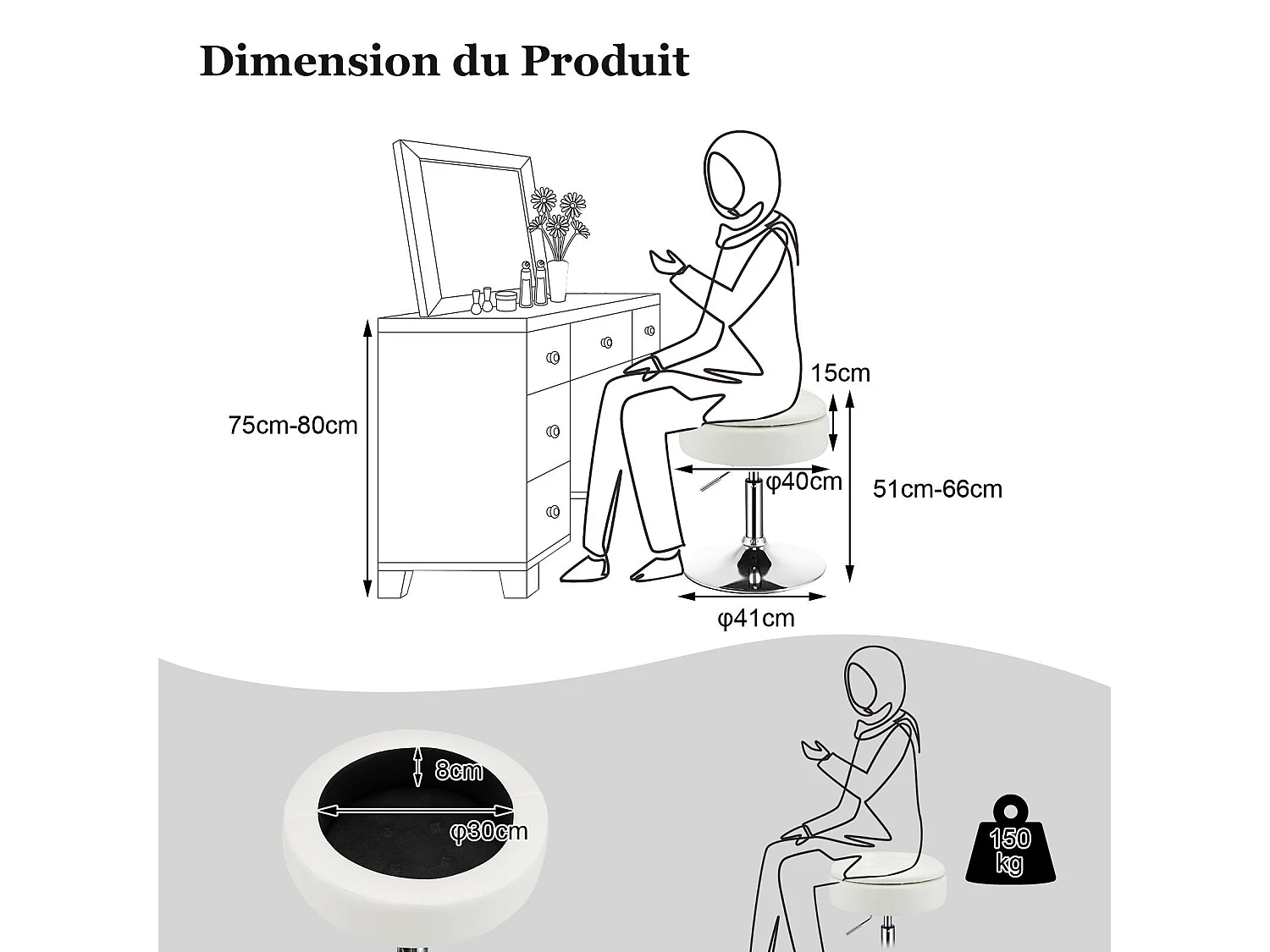 Dimension du Produit

75cm-80cm

15cm

φ40cm

51cm-66cm

φ41cm

8cm

φ30cm

150 kg