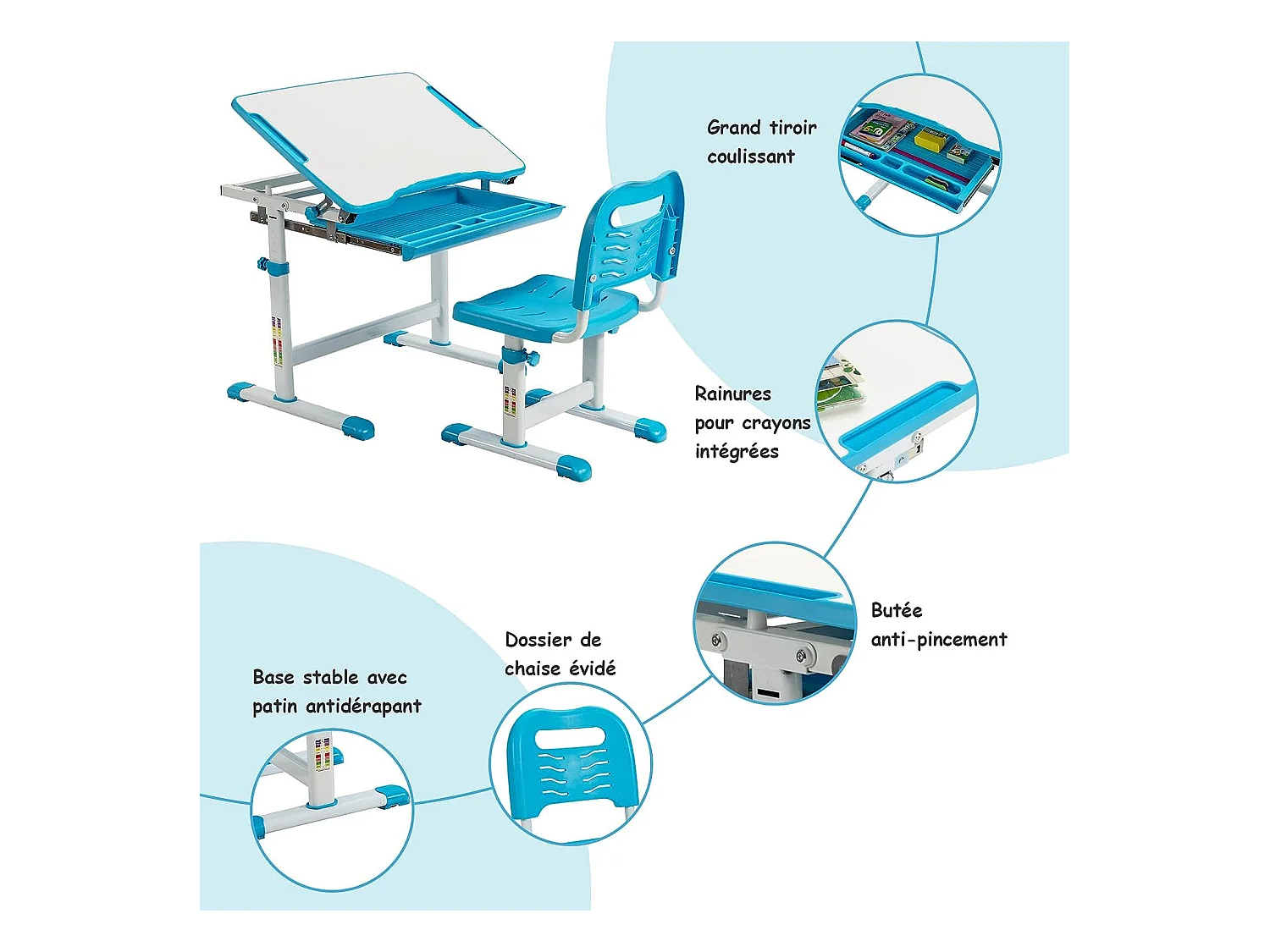 Grand tiroir coulissant

Rainures pour crayons intégrées

Butée anti-pincement

Dossier de chaise évidé

Base stable avec patin antidérapant