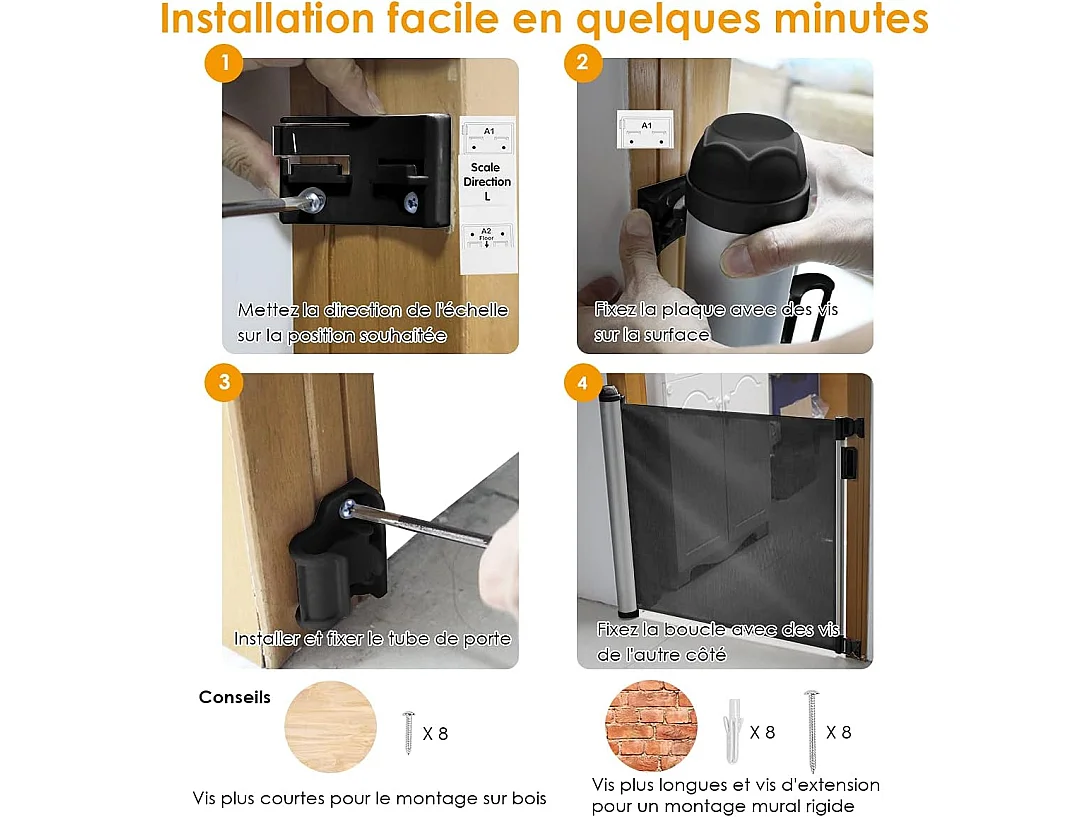 Installation facile en quelques minutes

1

A1

Scale Direction L

A2 Floor

Mettez la direction de l'échelle sur la position souhaitée

2

A1

Fixez la plaque avec des vis sur la surface

3

Installer et fixer le tube de porte

4

Fixez la boucle avec des vis de l'autre côté

Conseils

X 8

Vis plus courtes pour le montage sur bois

X 8

X 8

Vis plus longues et vis d'extension pour un montage mural rigide