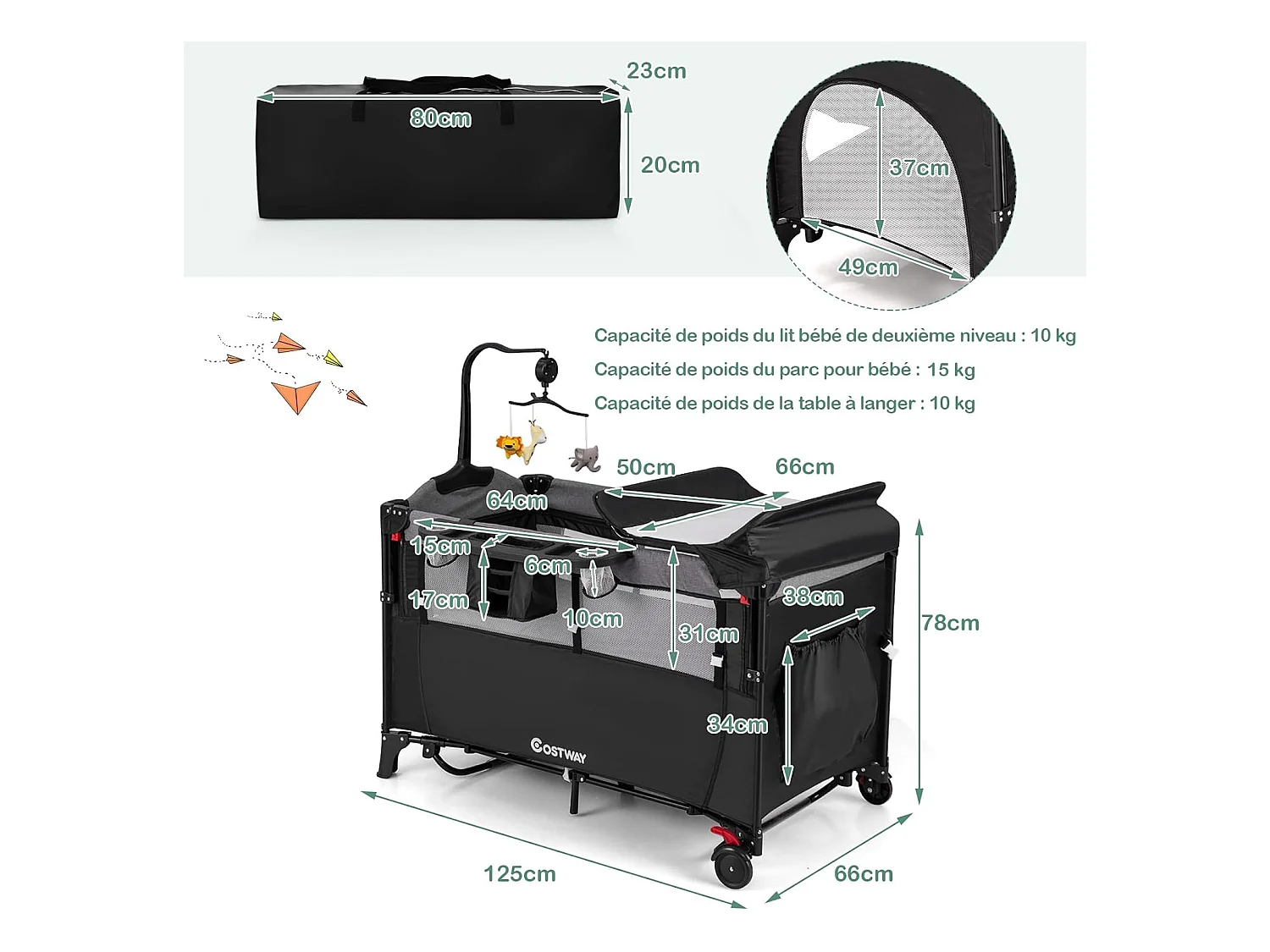 23cm
80cm
20cm
37cm
49cm

Capacité de poids du lit bébé de deuxième niveau : 10 kg
Capacité de poids du parc pour bébé : 15 kg
Capacité de poids de la table à langer : 10 kg

50cm
66cm
64cm
15cm
6cm
17cm
10cm
31cm
38cm
78cm
34cm
COSTWAY
125cm
66cm