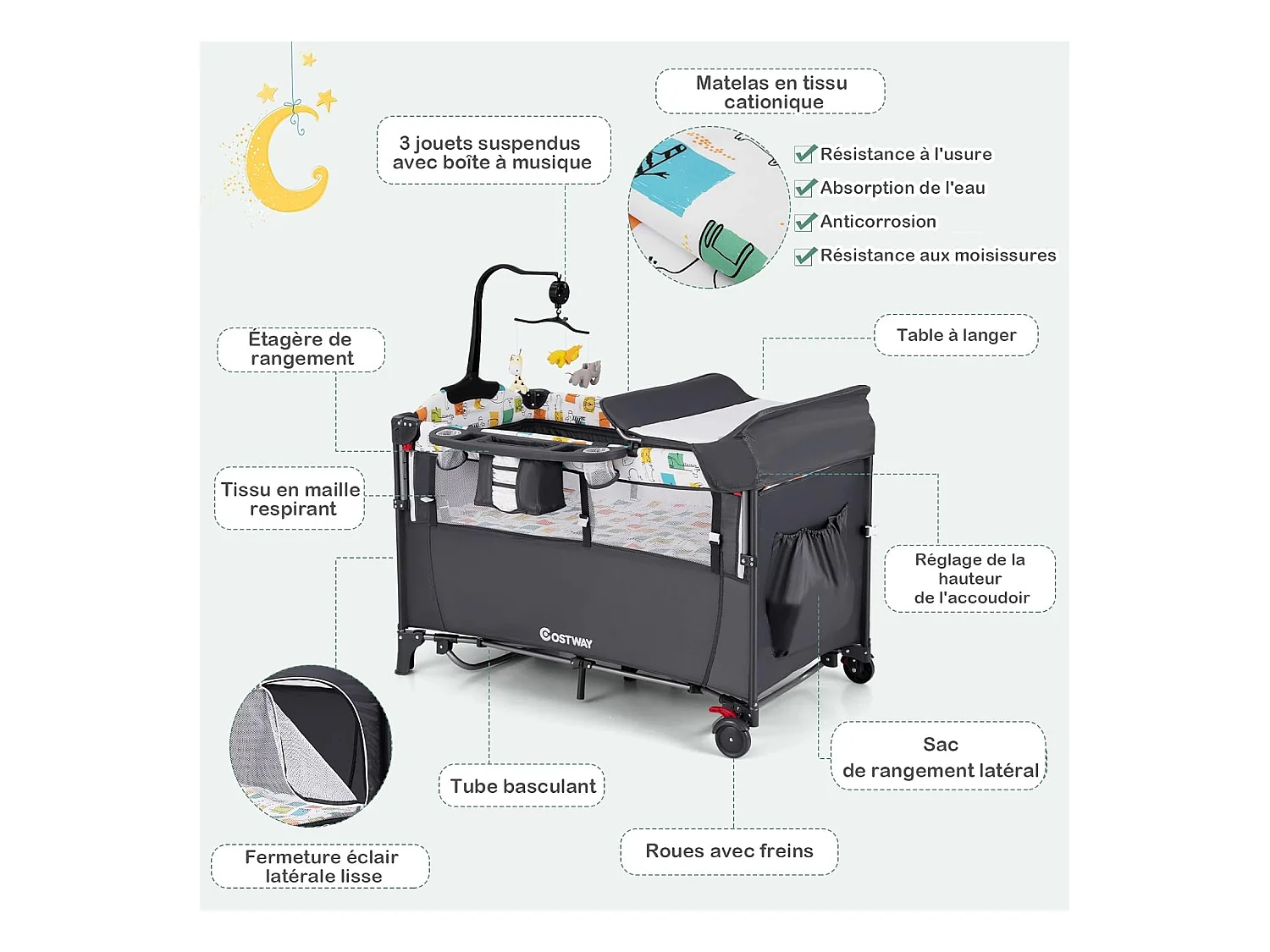 Matelas en tissu cationique

3 jouets suspendus avec boîte à musique

Résistance à l'usure
Absorption de l'eau
Anticorrosion
Résistance aux moisissures

Étagère de rangement

Table à langer

Tissu en maille respirant

Réglage de la hauteur de l'accoudoir

COSTWAY

Sac de rangement latéral

Tube basculant

Roues avec freins

Fermeture éclair latérale lisse