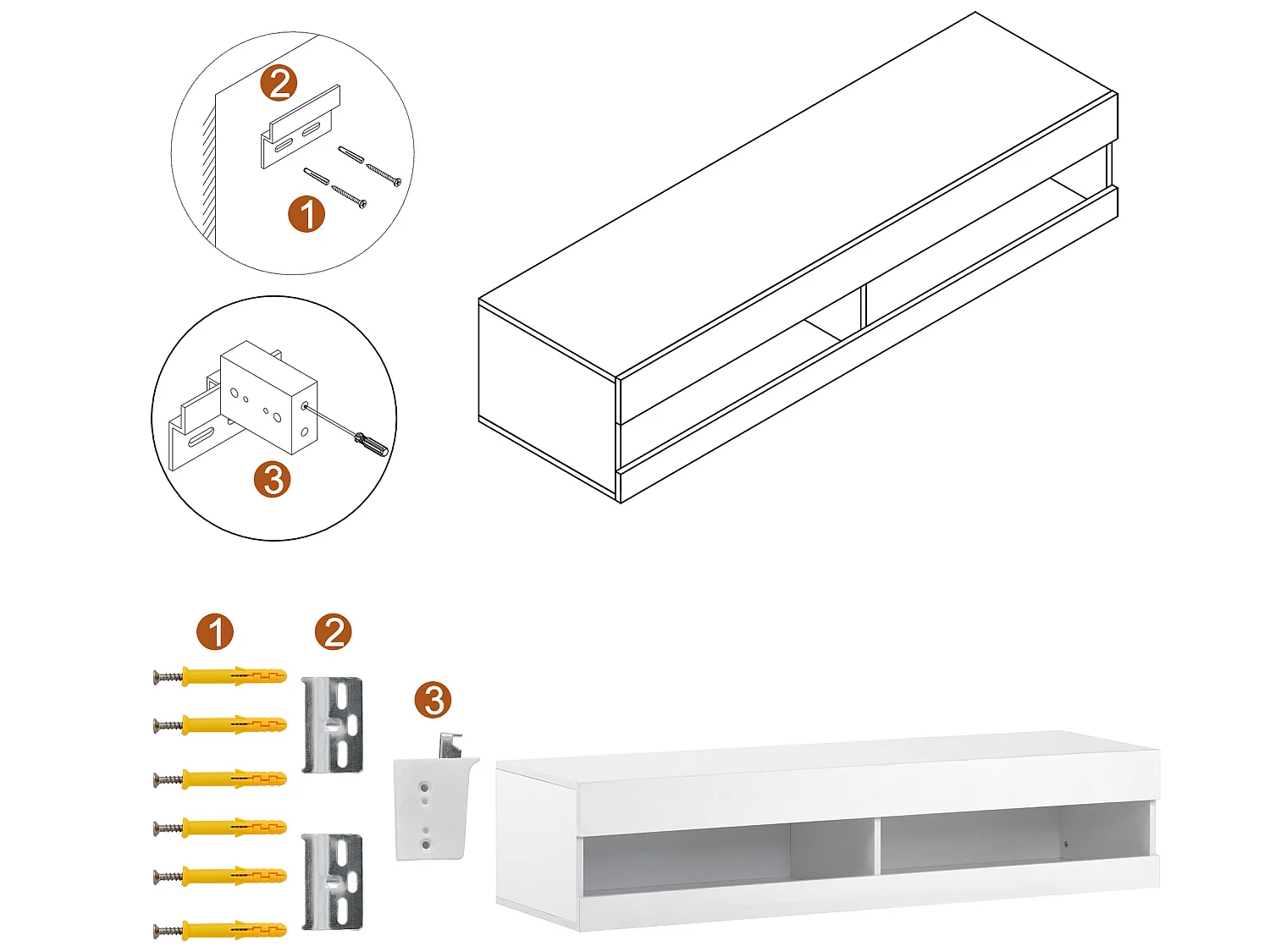 2
1
3
1
2
3