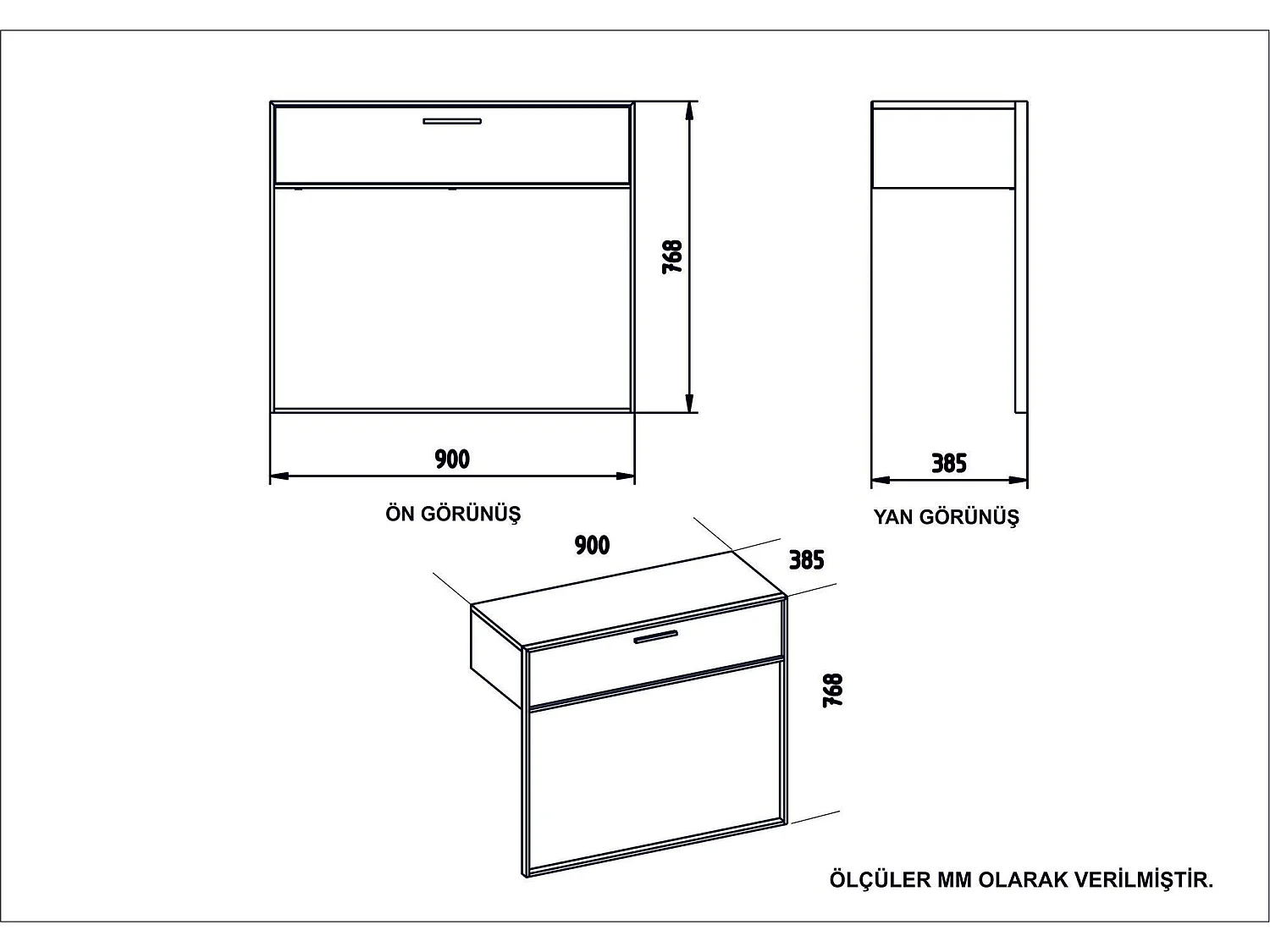 768

900

ÖN GÖRÜNÜŞ

385

YAN GÖRÜNÜŞ

900

385

768

ÖLÇÜLER MM OLARAK VERİLMİŞTİR.