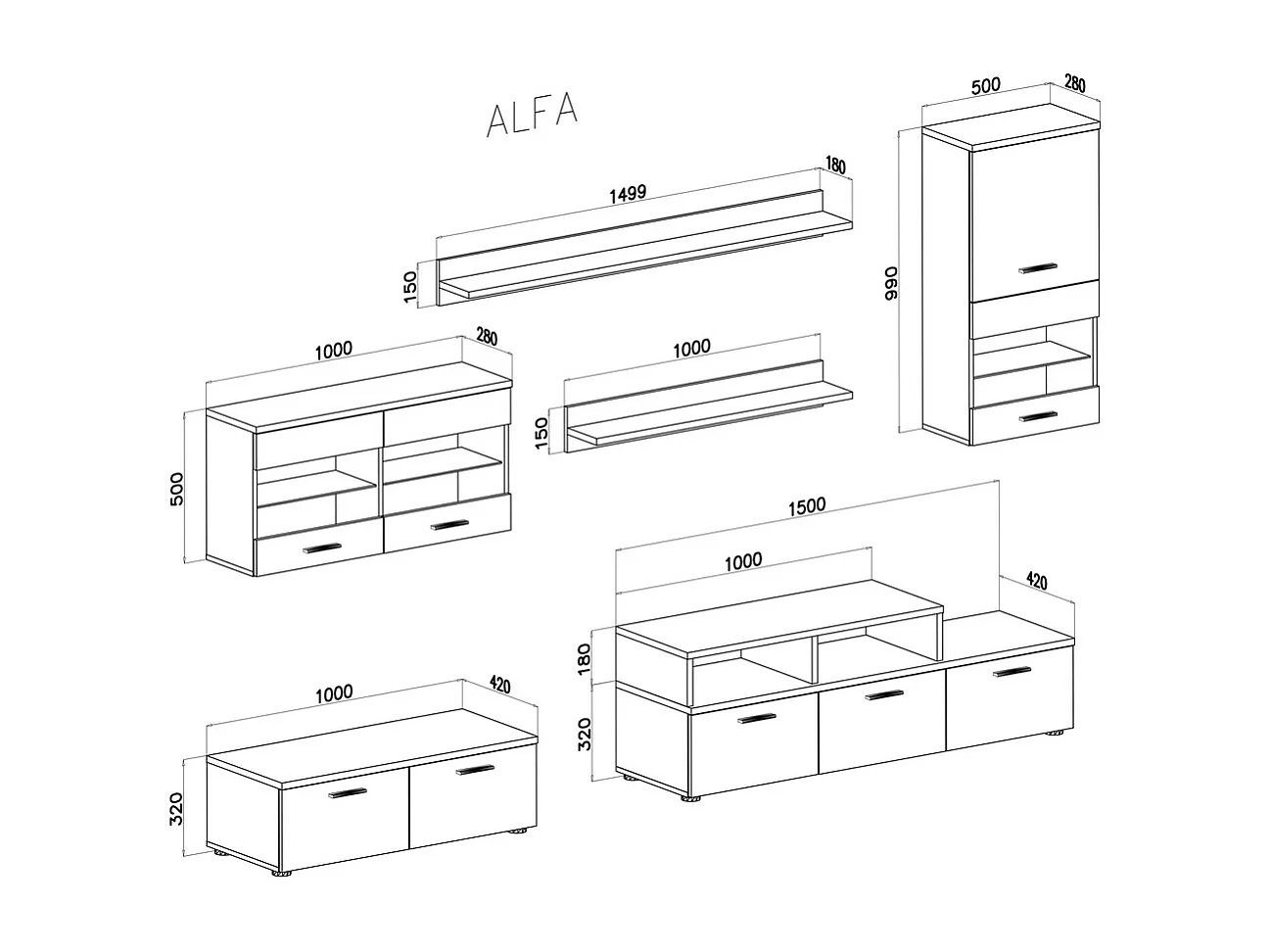 ALFA

1499
180
150

500
280
990

1000
280
500

1000
150

1500
1000
420
180
320

1000
420
320