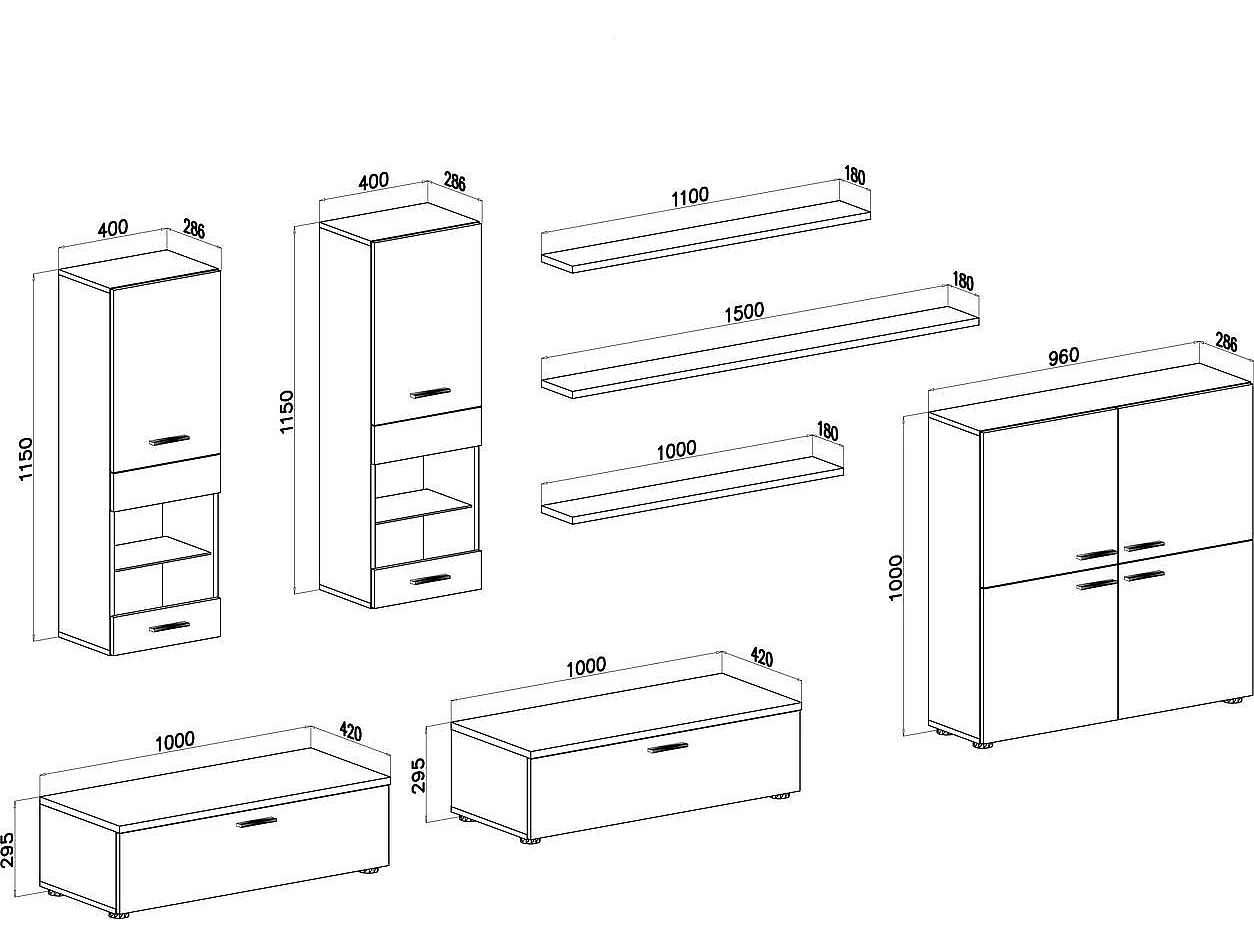 400
286
1150

400
286
1150

1100
180

1500
180

1000
180

960
286
1000

1000
420
295

1000
420
295