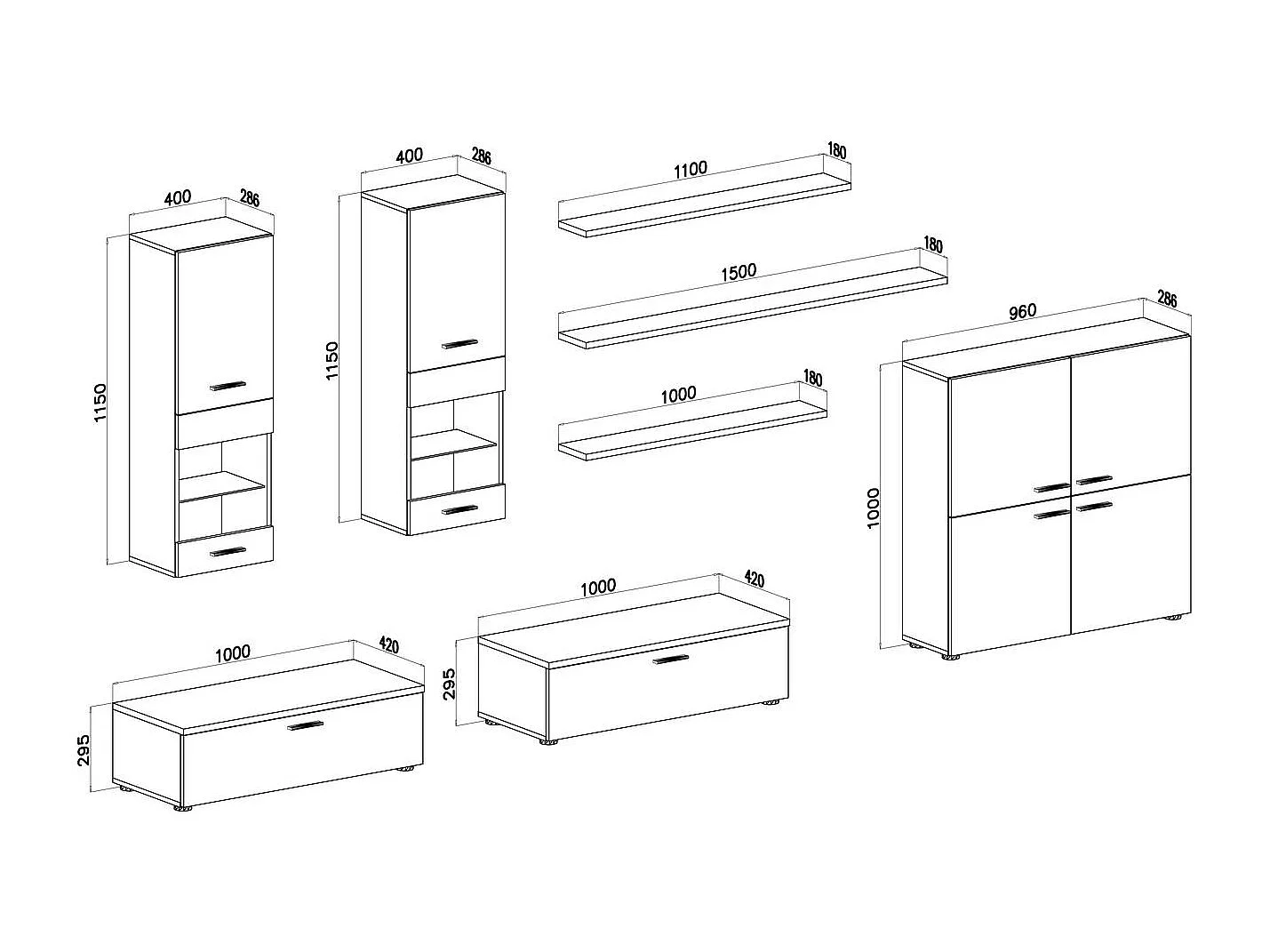 400
286
1150
400
286
1150
1100
180
1500
180
1000
180
960
286
1000
1000
420
295
1000
420
295