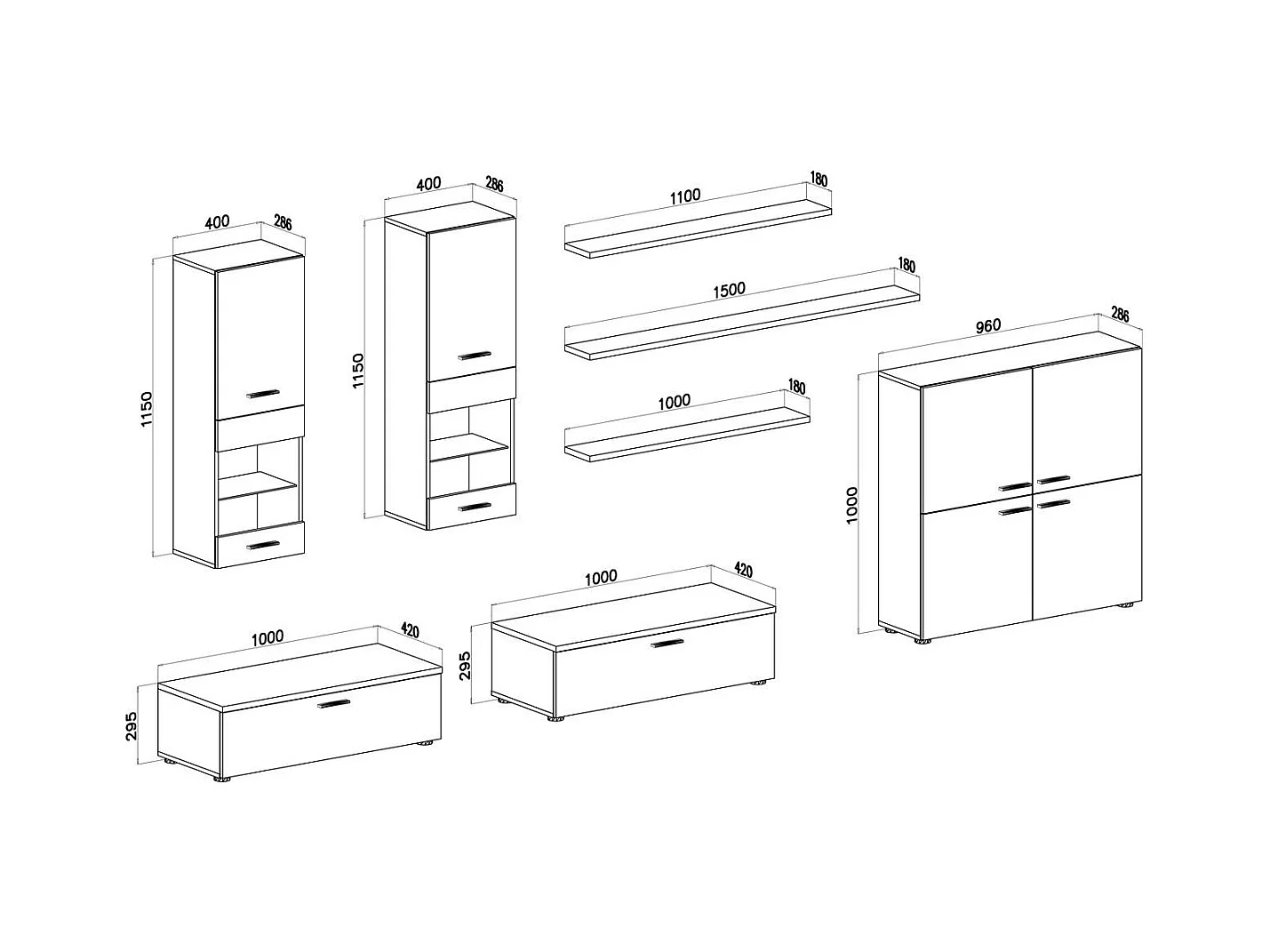 400
286
1150
400
286
1150
1100
180
1500
180
1000
180
960
286
1000
1000
420
295
1000
420
295