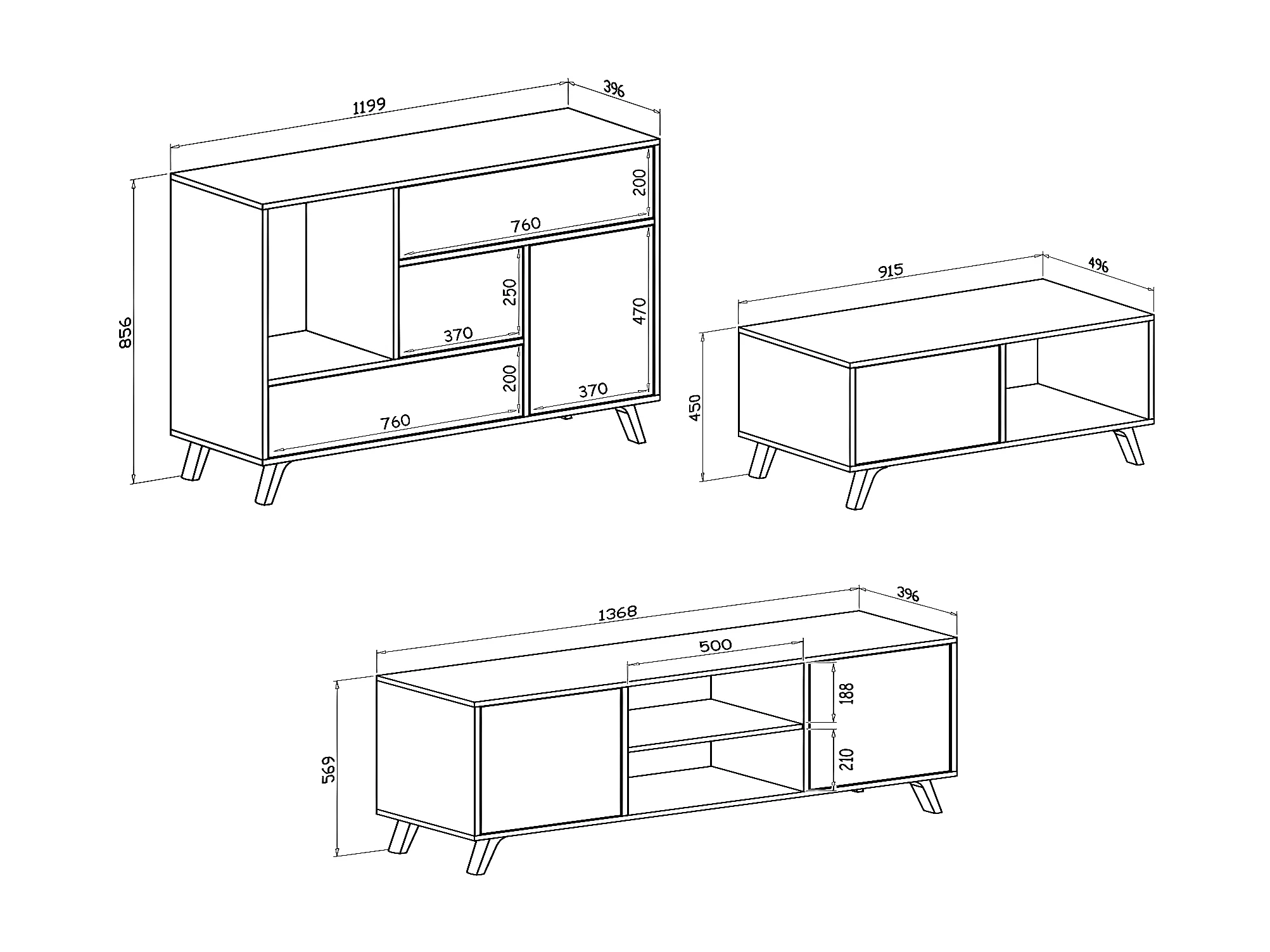 1199
396
856
200
760
250
370
470
200
370
760
915
496
450
1368
396
500
188
210
569