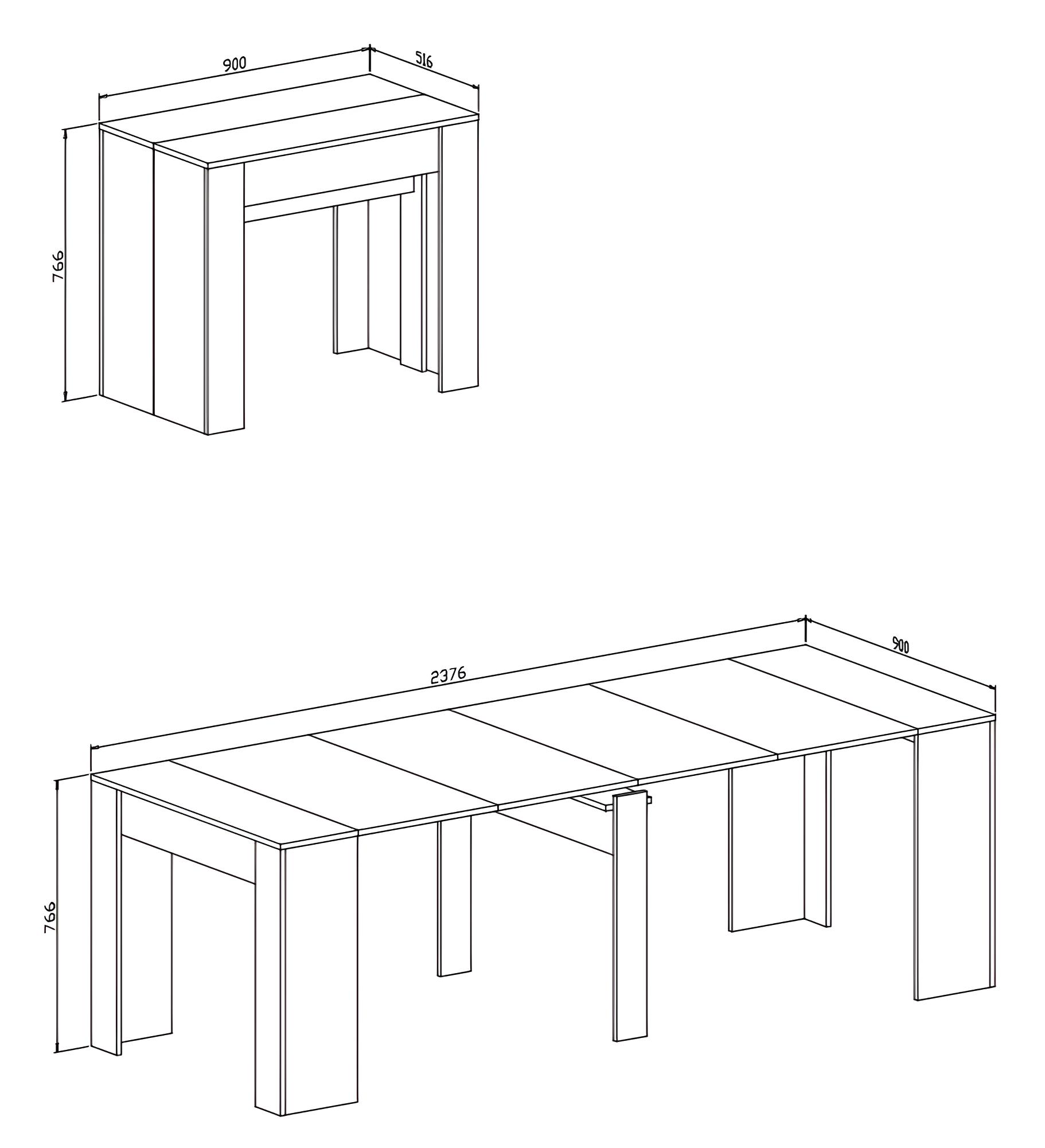 900
516
766

2376
900
766