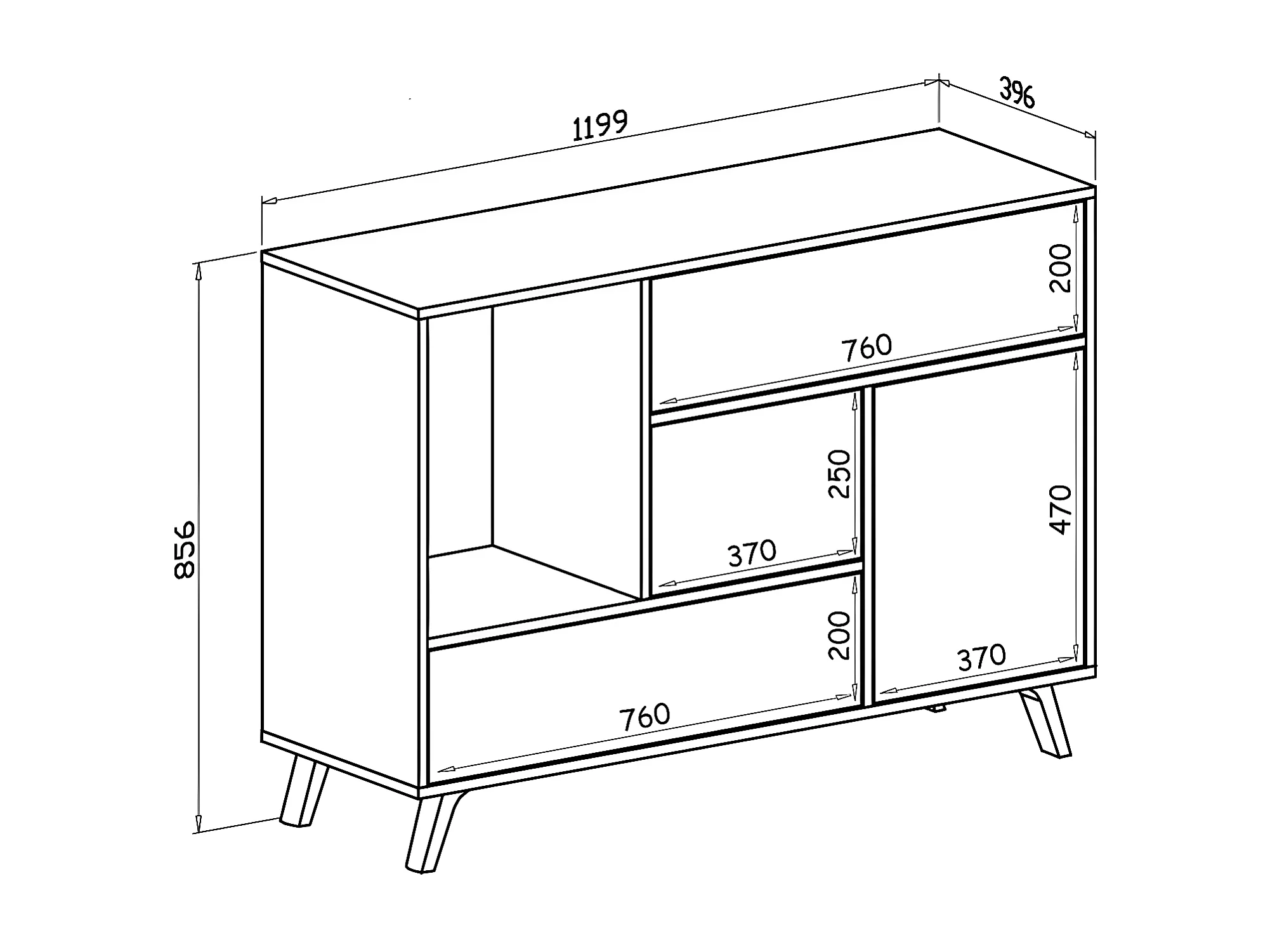 1199
396
856
200
760
250
370
470
200
370
760