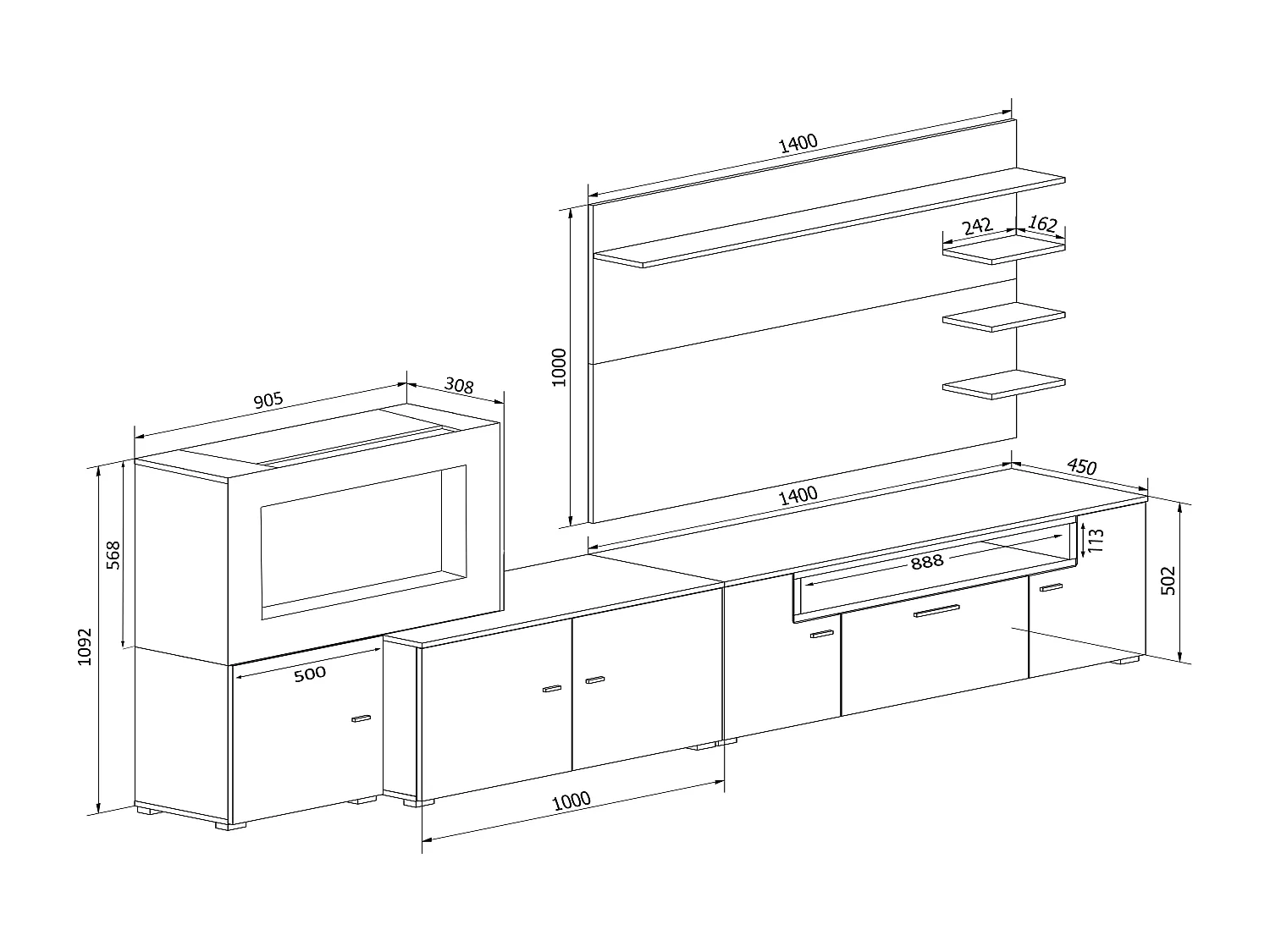 1400
242
162
1000
905
308
450
1400
113
888
502
568
1092
500
1000