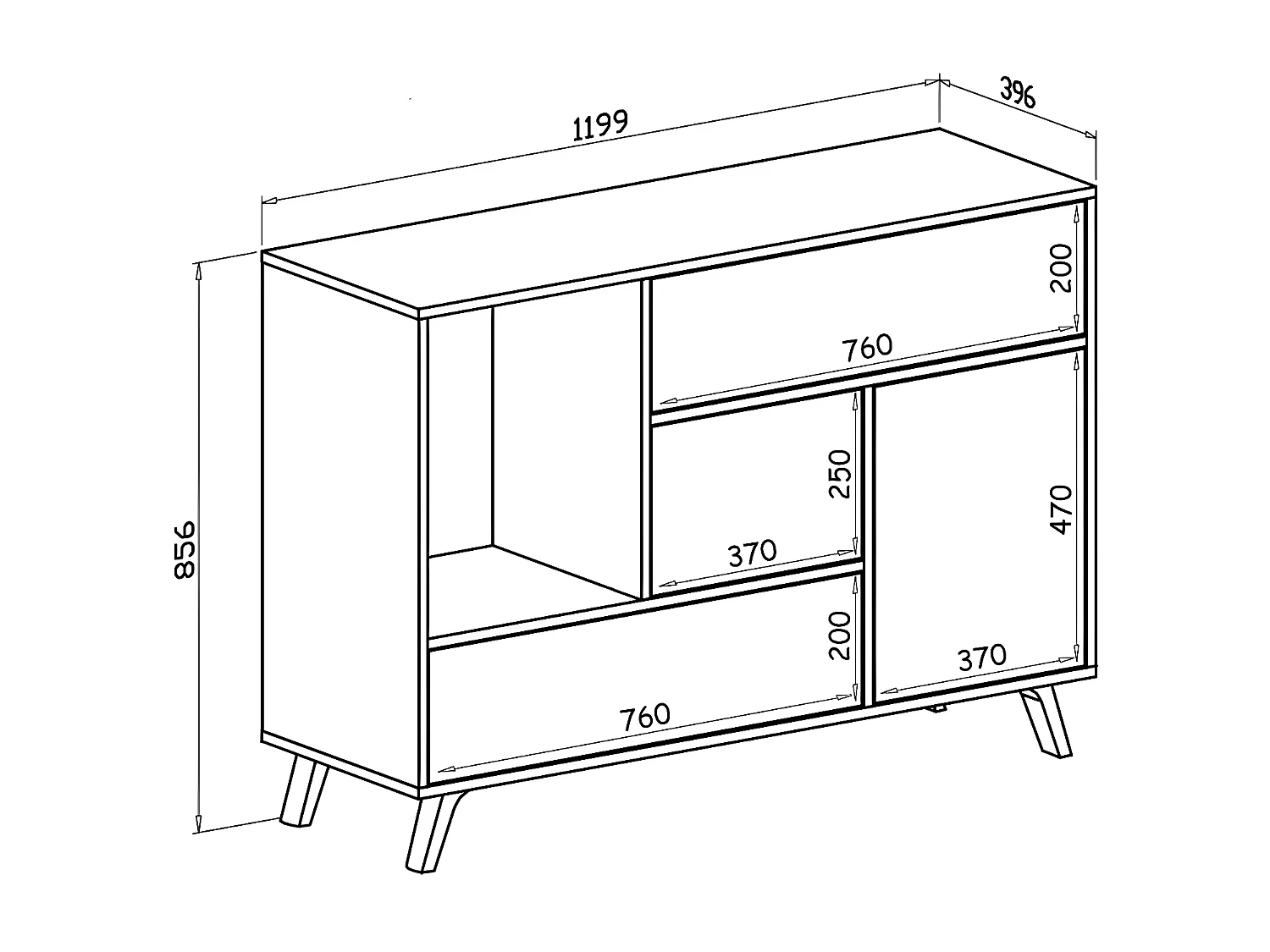 1199
396
856
200
760
250
370
470
200
370
760