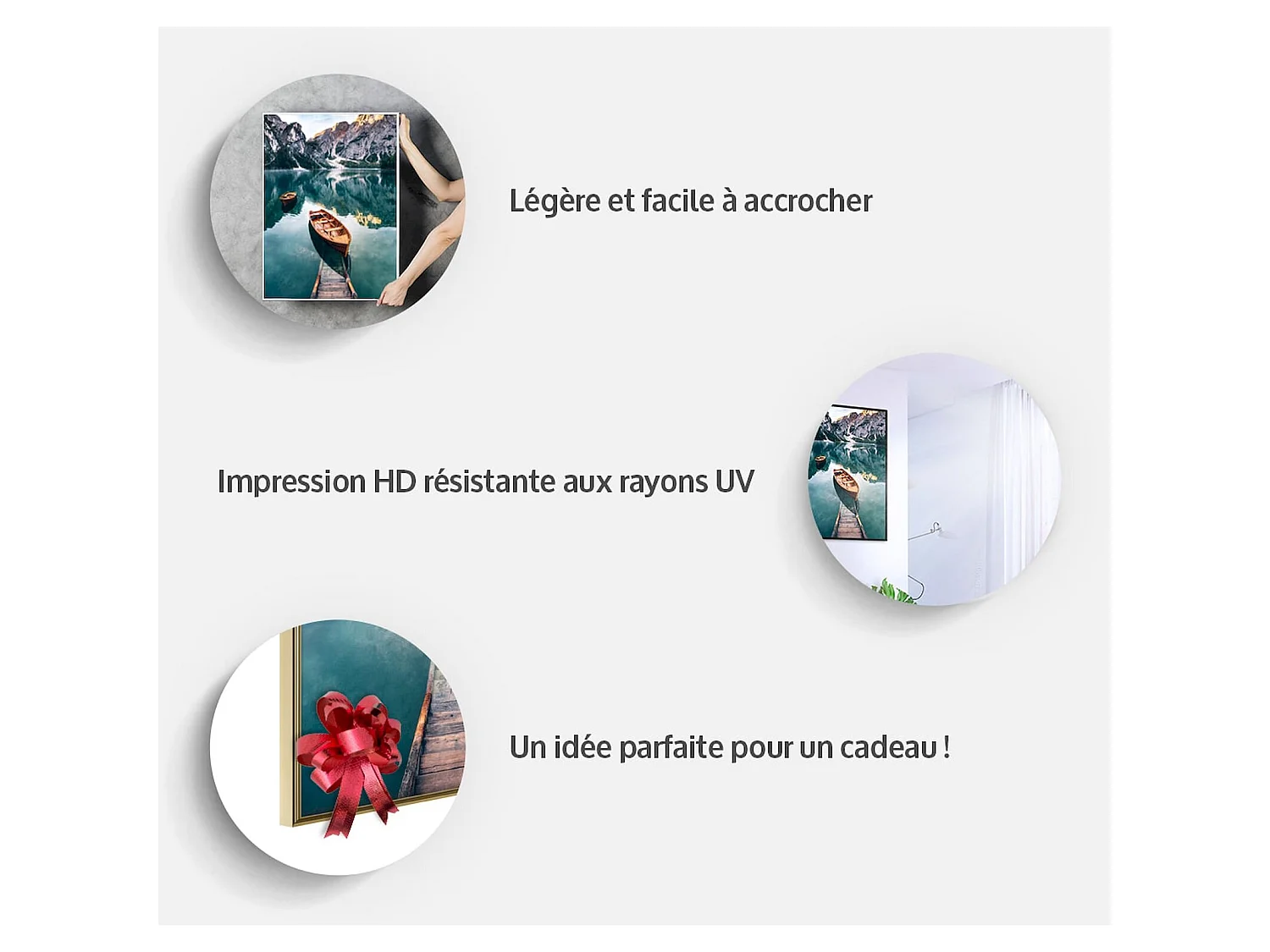 Légère et facile à accrocher

Impression HD résistante aux rayons UV

Un idée parfaite pour un cadeau !