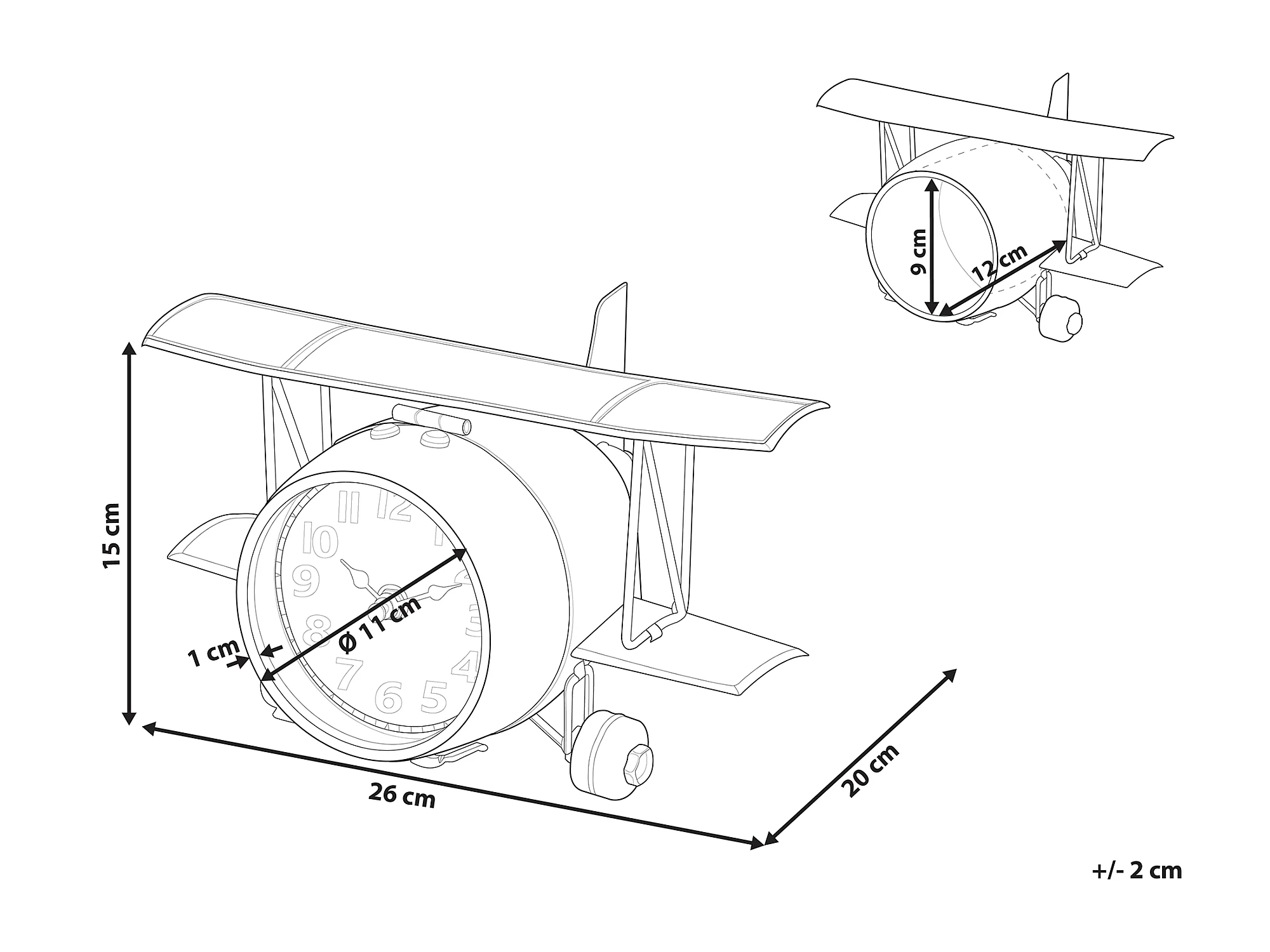 9 cm
12 cm
15 cm
11
12
1
10
2
9
3
8
4
7
6
5
Ø 11 cm
1 cm
26 cm
20 cm
+/- 2 cm