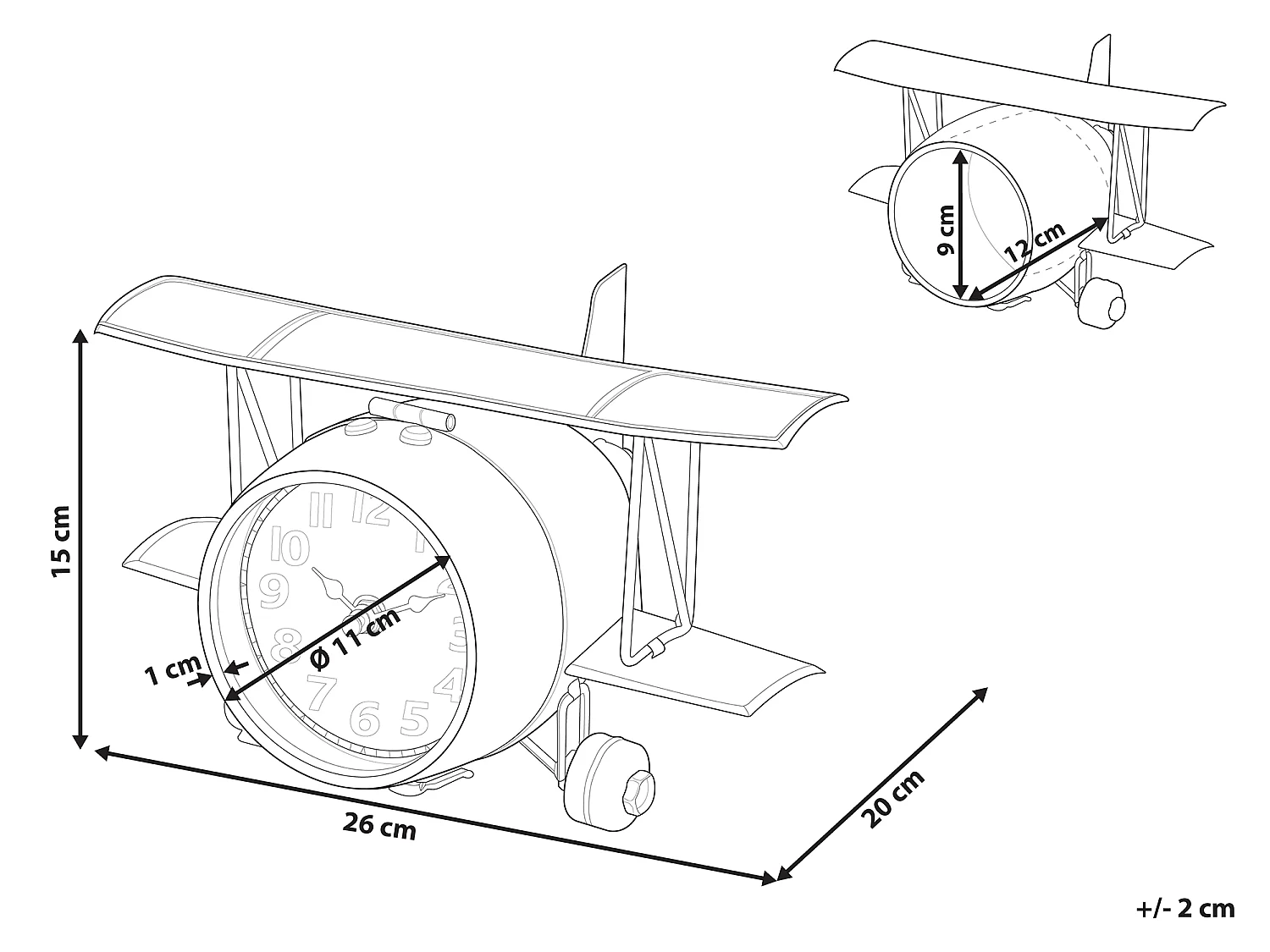 9 cm
12 cm
15 cm
11
12
1
10
2
9
3
8
4
7
6
5
Ø 11 cm
1 cm
26 cm
20 cm
+/- 2 cm