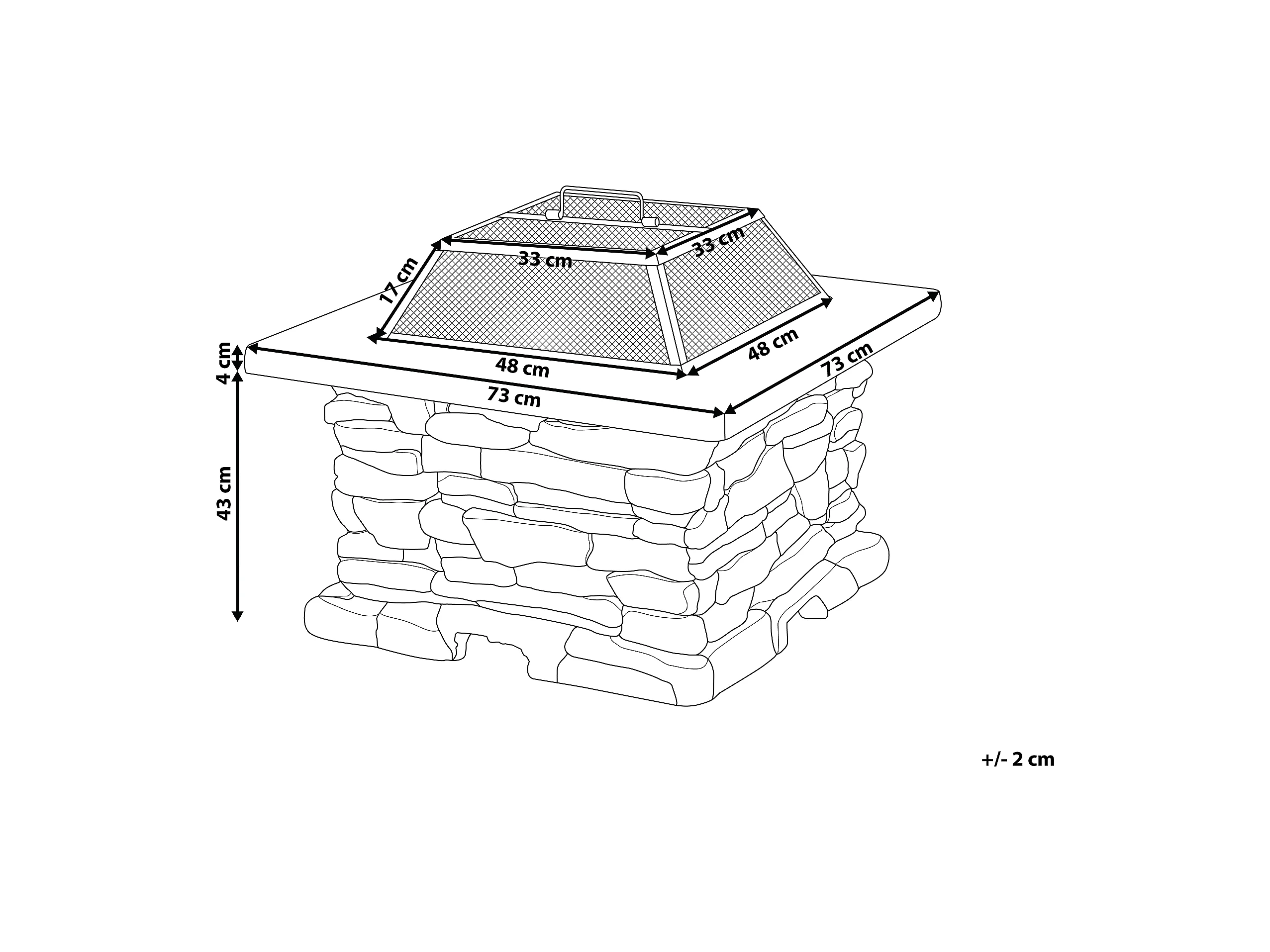 33 cm
33 cm
17 cm
48 cm
48 cm
73 cm
73 cm
4 cm
43 cm
+/- 2 cm