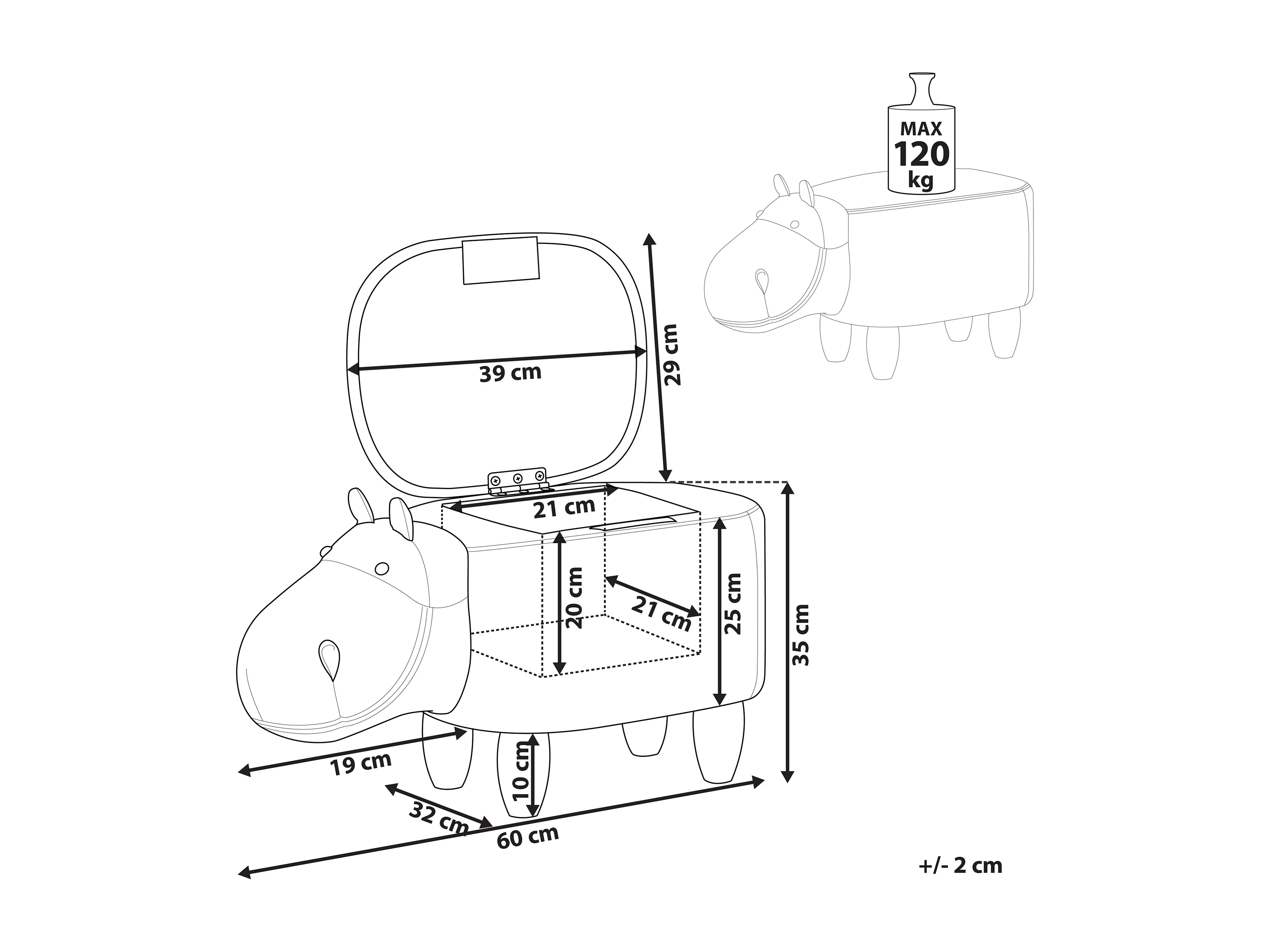 MAX
120
kg

39 cm

29 cm

21 cm

20 cm

21 cm

25 cm

35 cm

19 cm

10 cm

32 cm

60 cm

+/- 2 cm