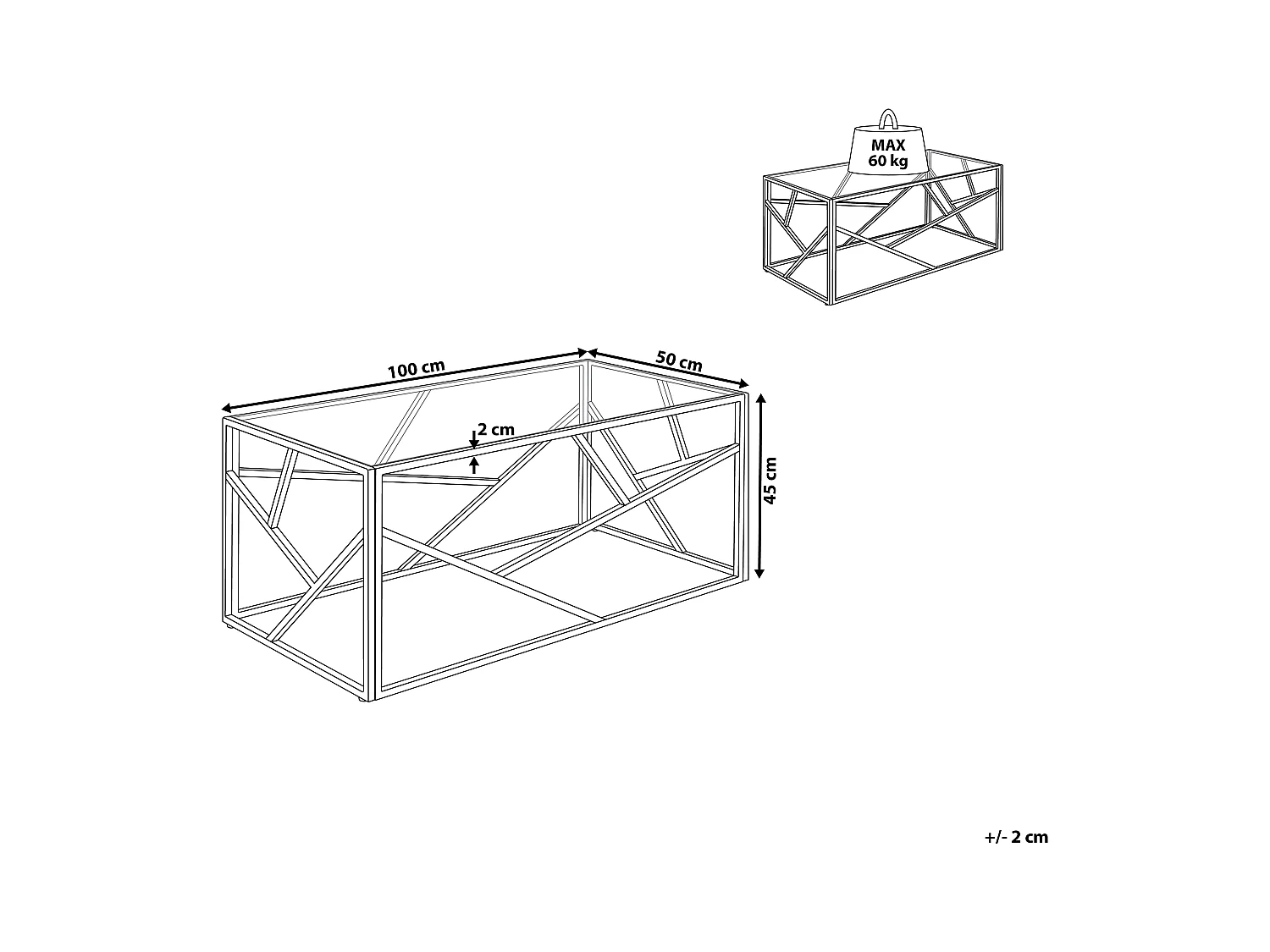 MAX
60 kg

100 cm

50 cm

2 cm

45 cm

+/- 2 cm