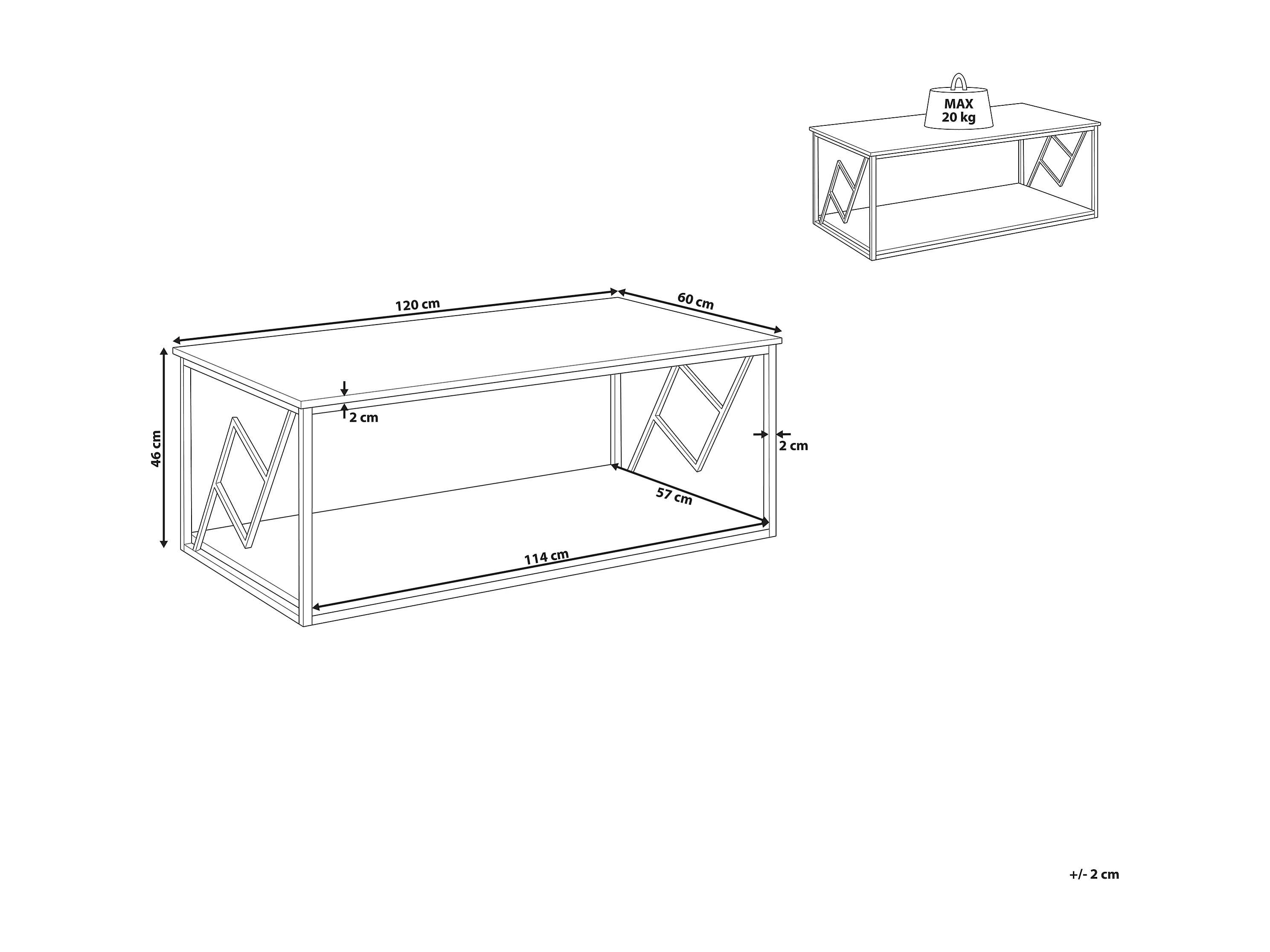 MAX
20 kg

120 cm

60 cm

46 cm

2 cm

2 cm

57 cm

114 cm

+/- 2 cm