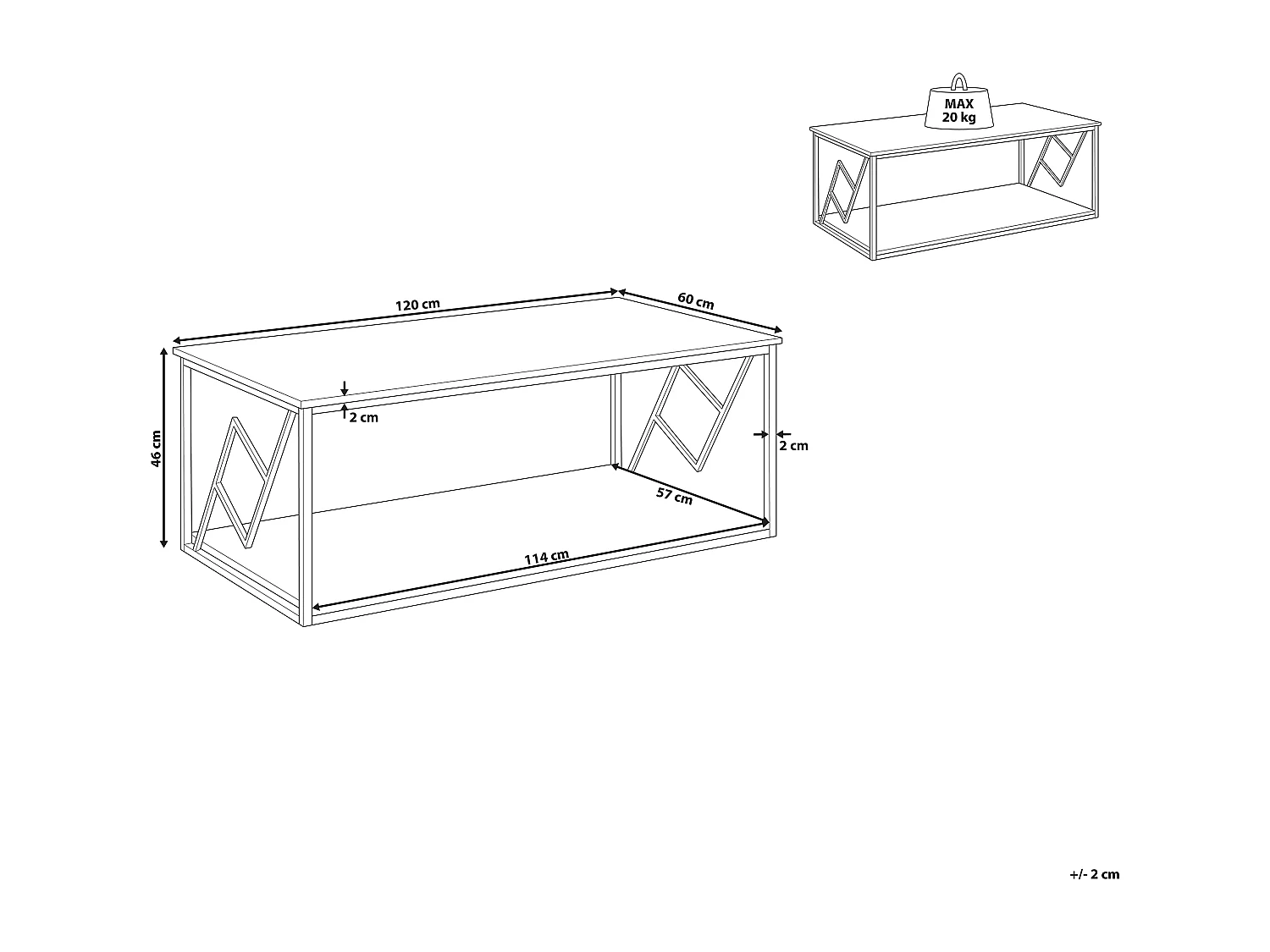 MAX
20 kg

120 cm

60 cm

46 cm

2 cm

2 cm

57 cm

114 cm

+/- 2 cm