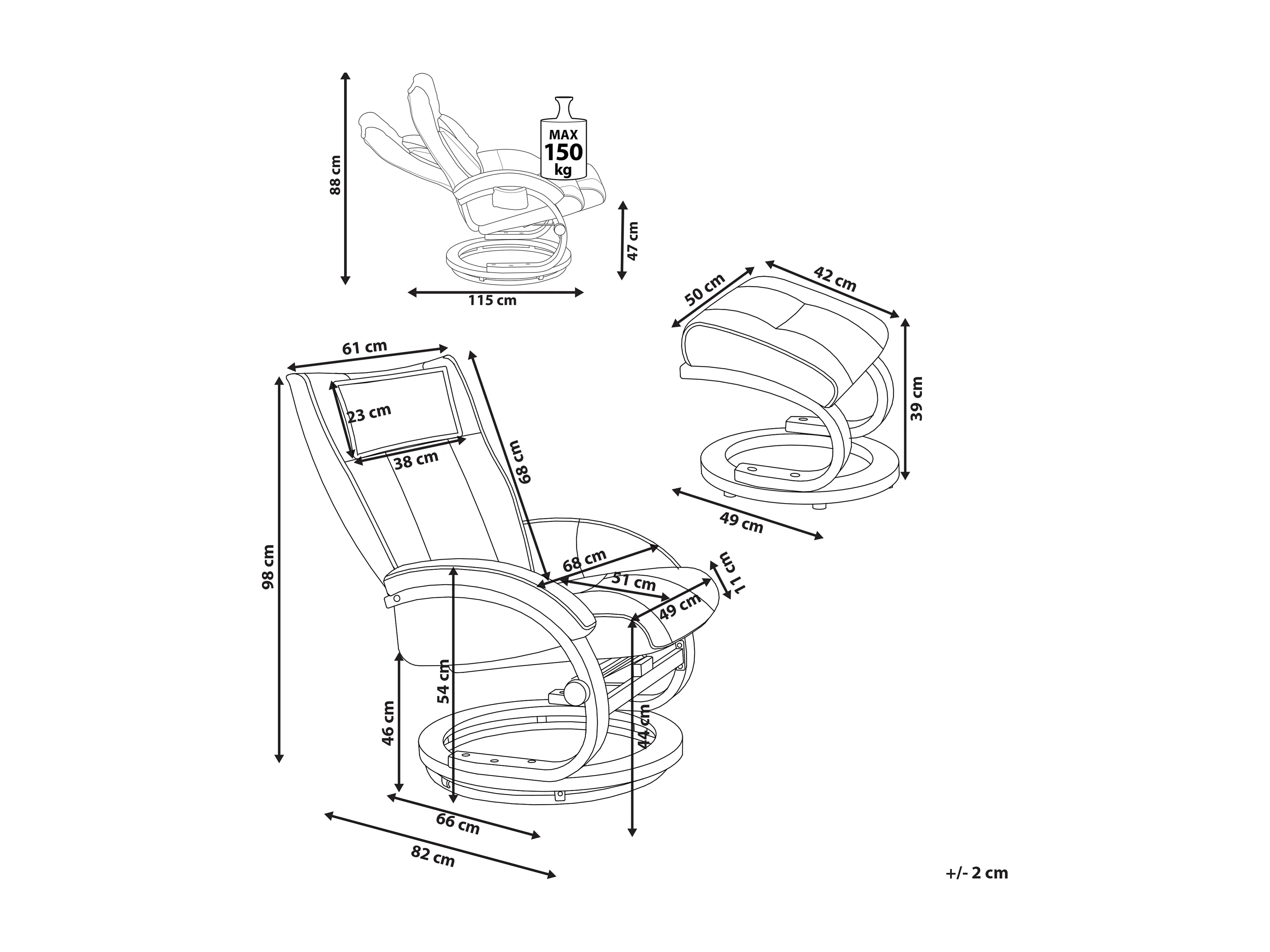 88 cm
MAX
150
kg
47 cm
115 cm

50 cm
42 cm
39 cm
49 cm

61 cm
23 cm
38 cm
68 cm
98 cm
68 cm
51 cm
11 cm
49 cm
54 cm
46 cm
44 cm
66 cm
82 cm

+/- 2 cm