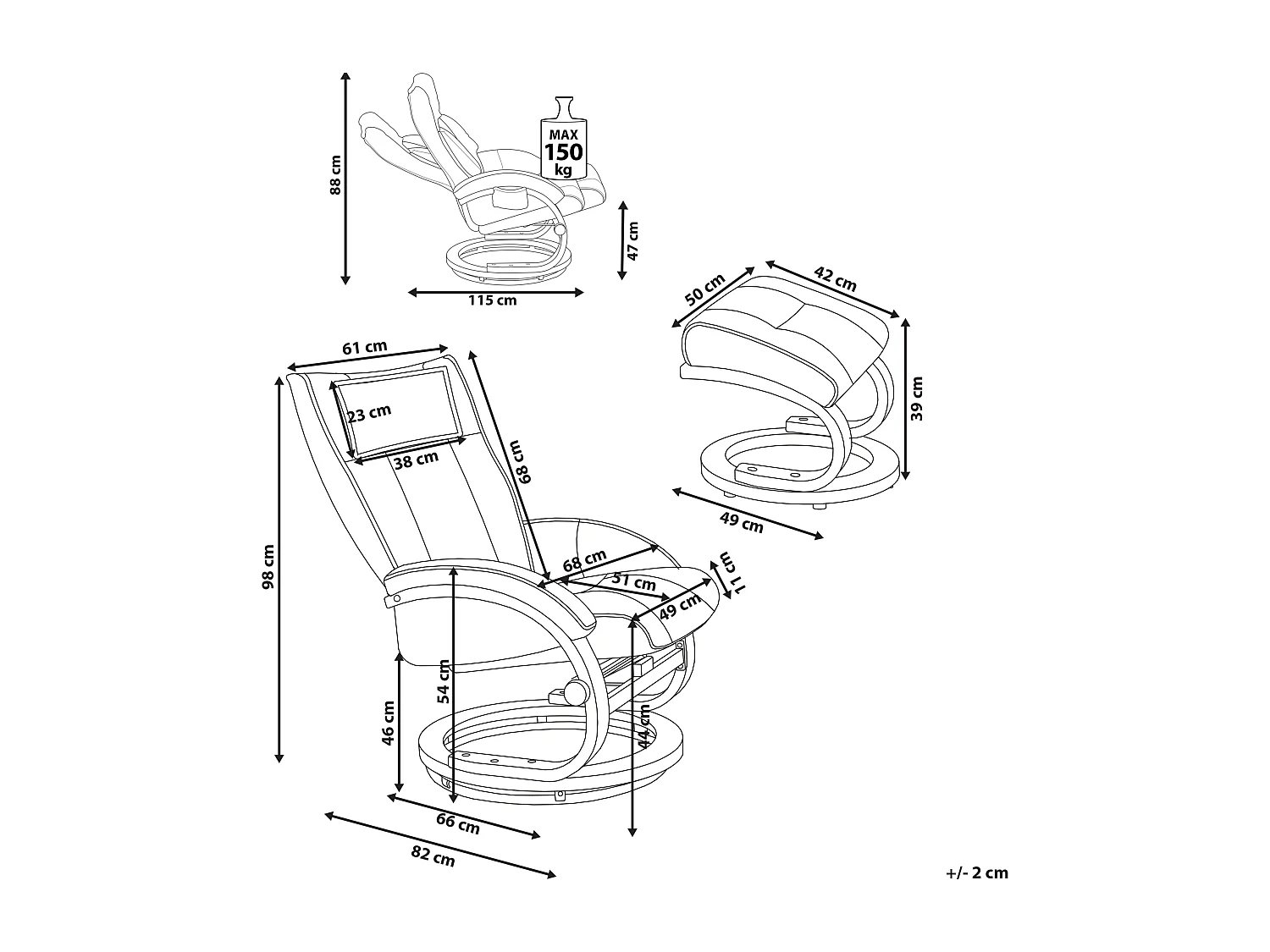 88 cm
MAX
150
kg
47 cm
115 cm
50 cm
42 cm
39 cm
49 cm
61 cm
23 cm
38 cm
68 cm
98 cm
68 cm
51 cm
11 cm
49 cm
54 cm
46 cm
44 cm
66 cm
82 cm
+/- 2 cm