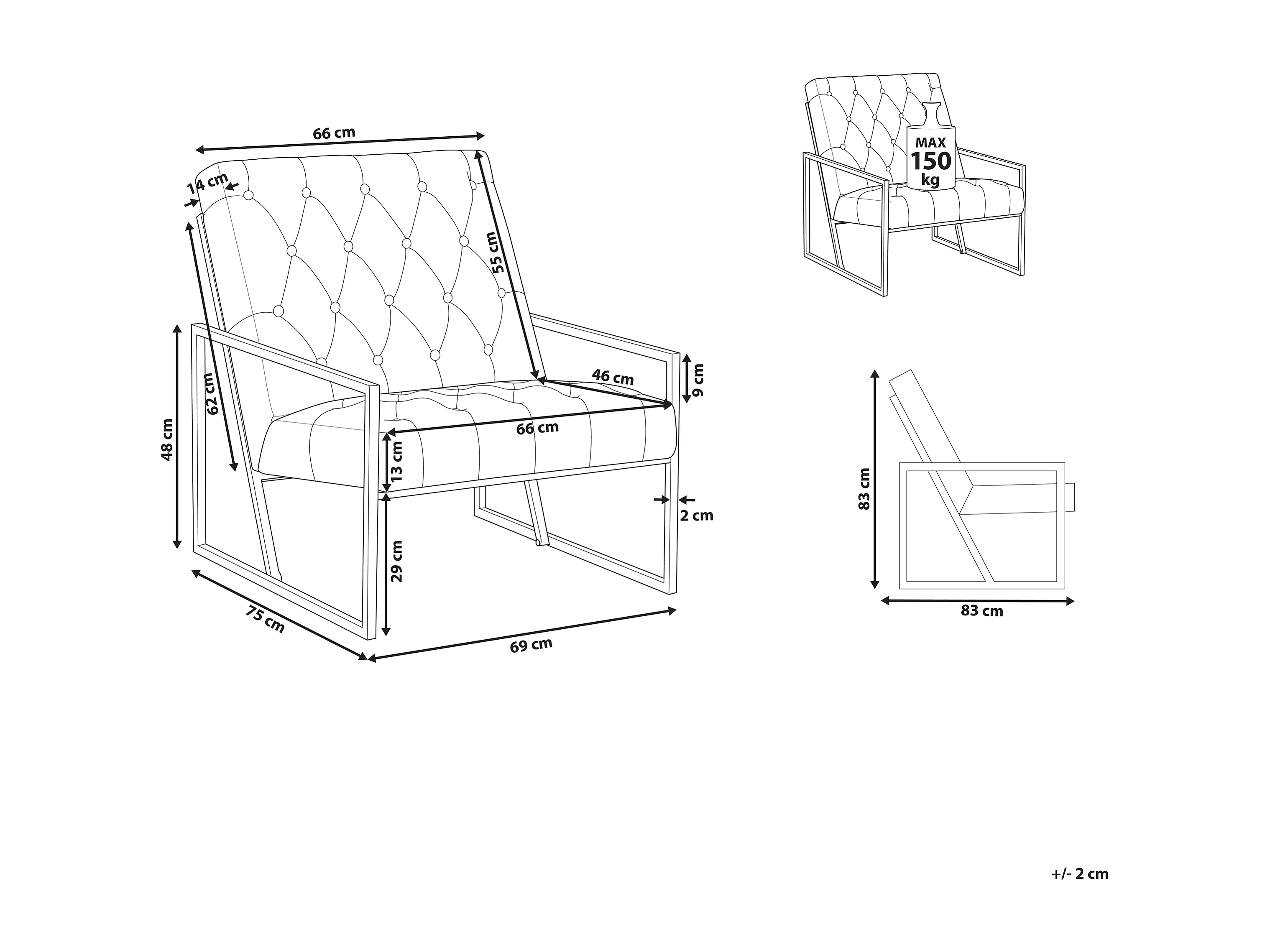 66 cm

14 cm

55 cm

62 cm

48 cm

46 cm

9 cm

66 cm

13 cm

2 cm

29 cm

75 cm

69 cm

MAX
150
kg

83 cm

83 cm

+/- 2 cm