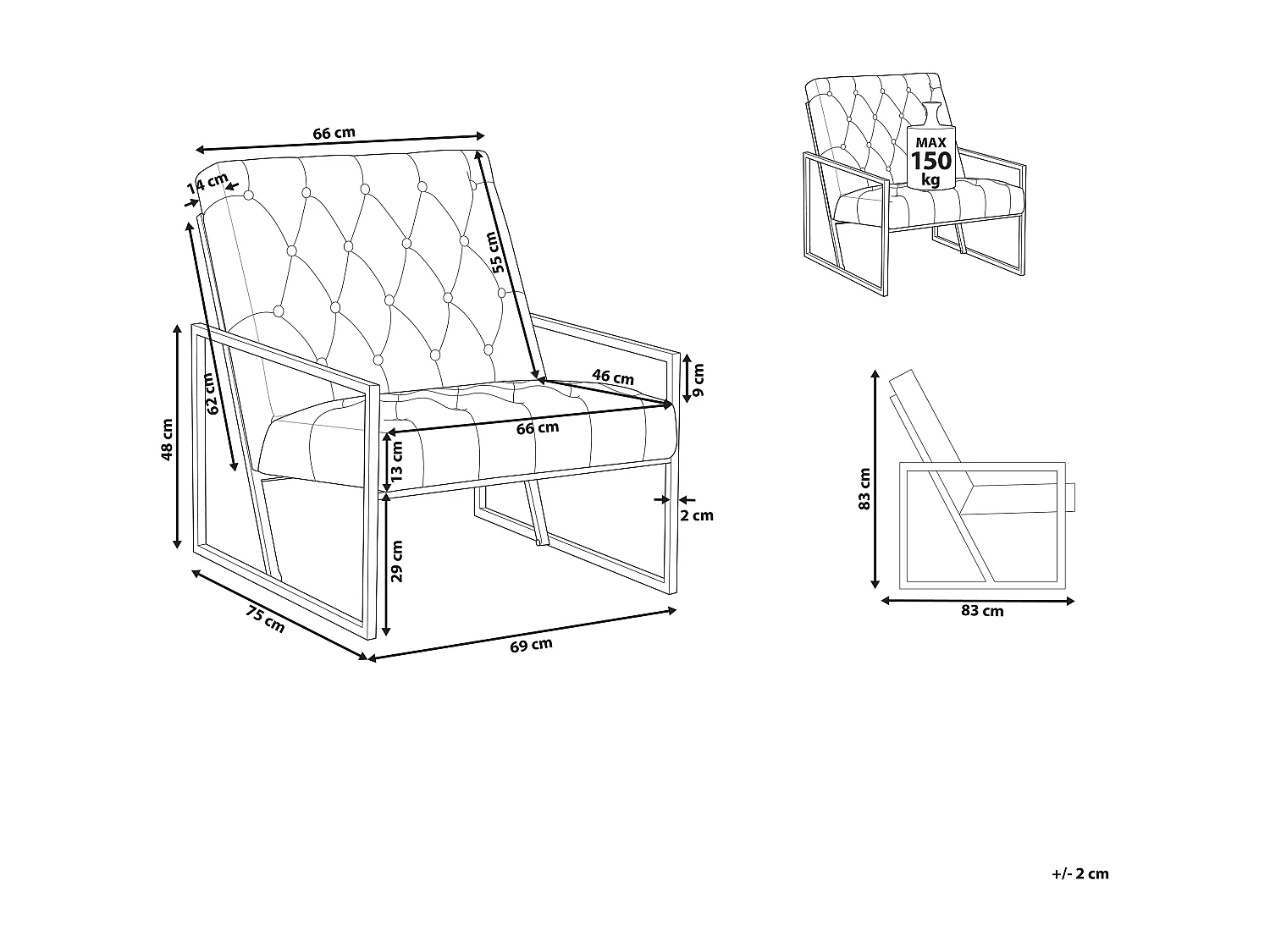 66 cm
14 cm
55 cm
62 cm
48 cm
46 cm
9 cm
66 cm
13 cm
2 cm
29 cm
75 cm
69 cm

MAX
150
kg

83 cm
83 cm

+/- 2 cm