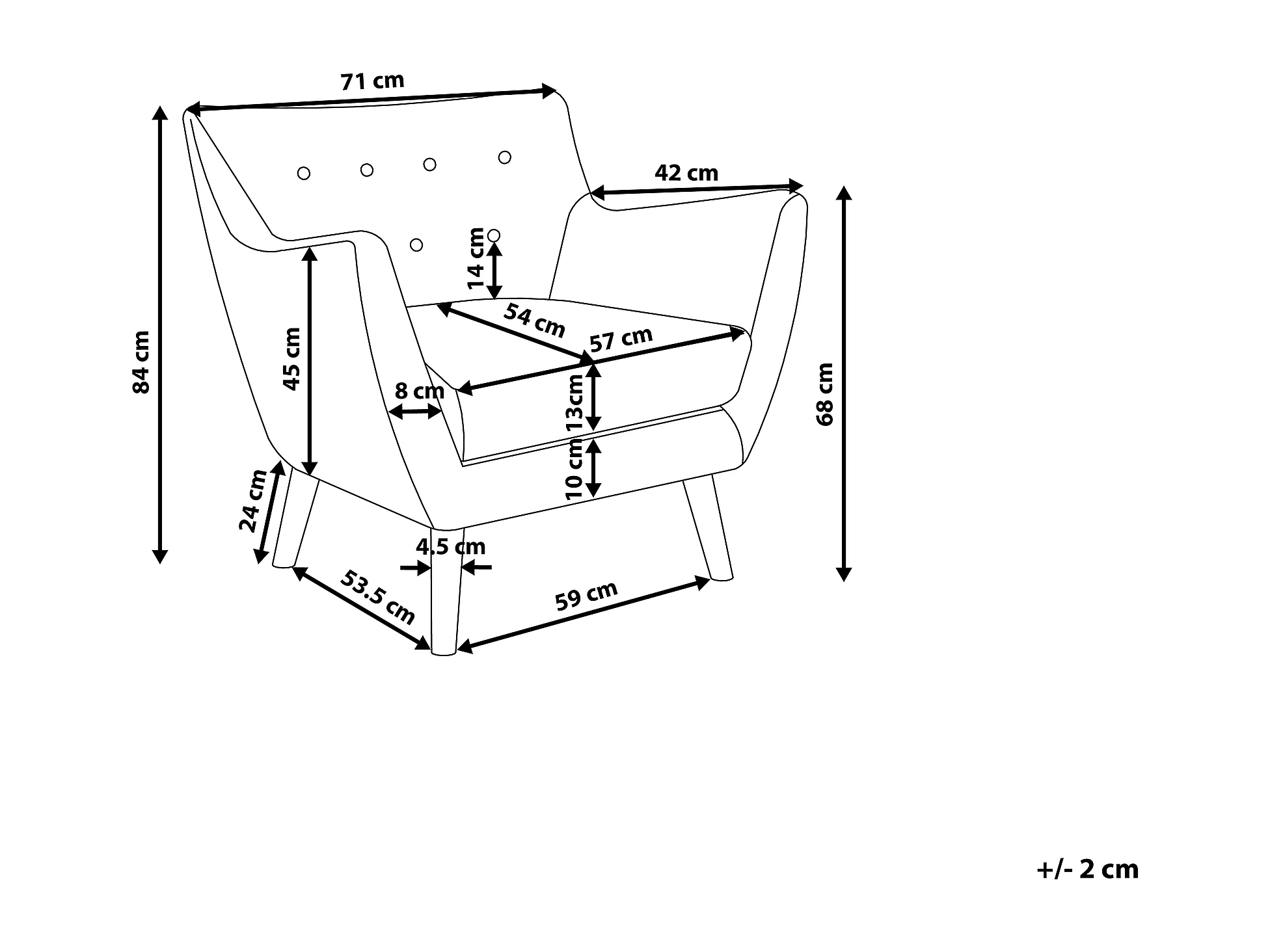 71 cm
42 cm
84 cm
45 cm
14 cm
54 cm
57 cm
8 cm
13cm
10 cm
68 cm
24 cm
4.5 cm
53.5 cm
59 cm
+/- 2 cm