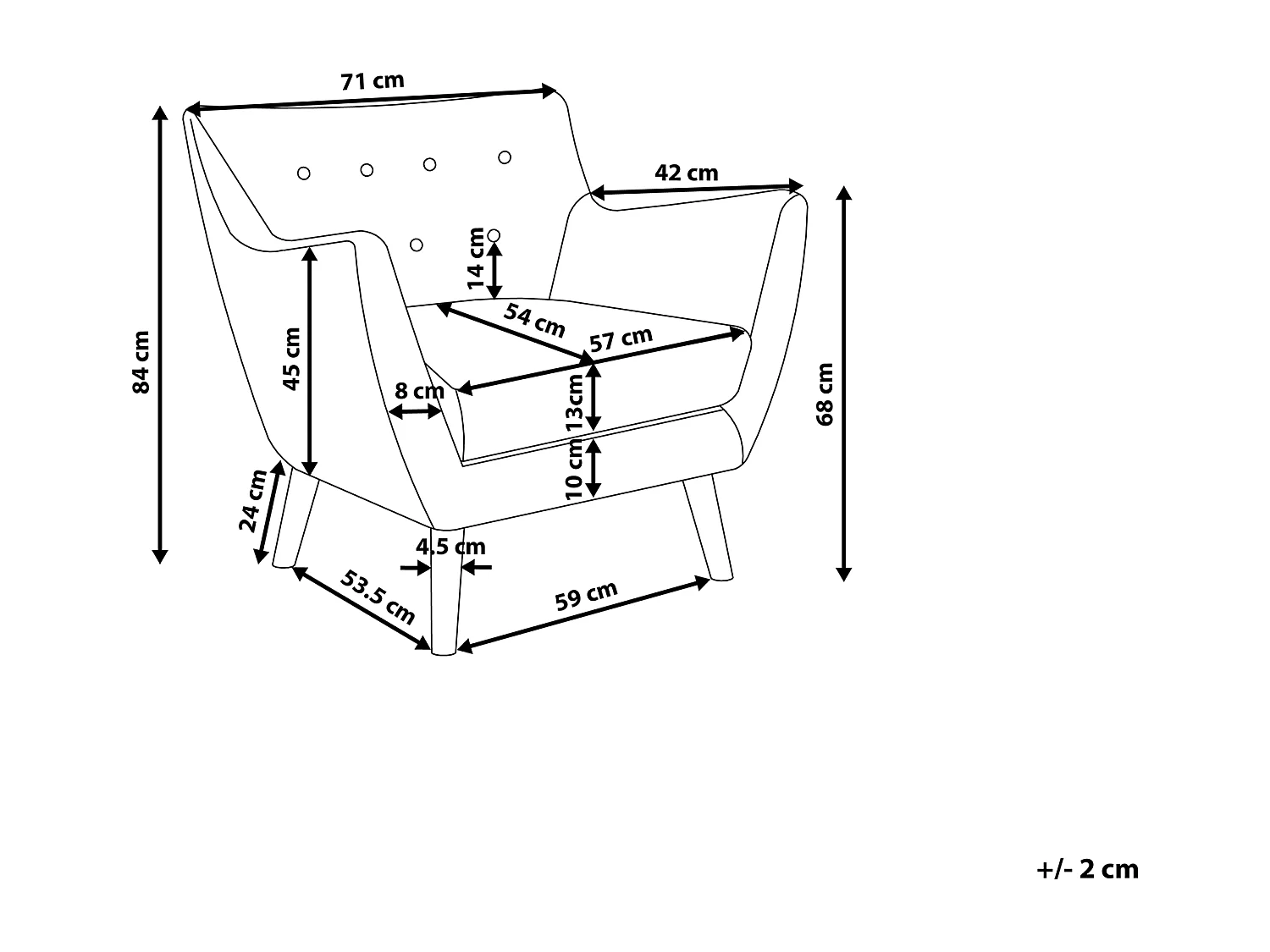 71 cm
42 cm
84 cm
14 cm
45 cm
54 cm
57 cm
68 cm
8 cm
13cm
10 cm
24 cm
4.5 cm
53.5 cm
59 cm
+/- 2 cm