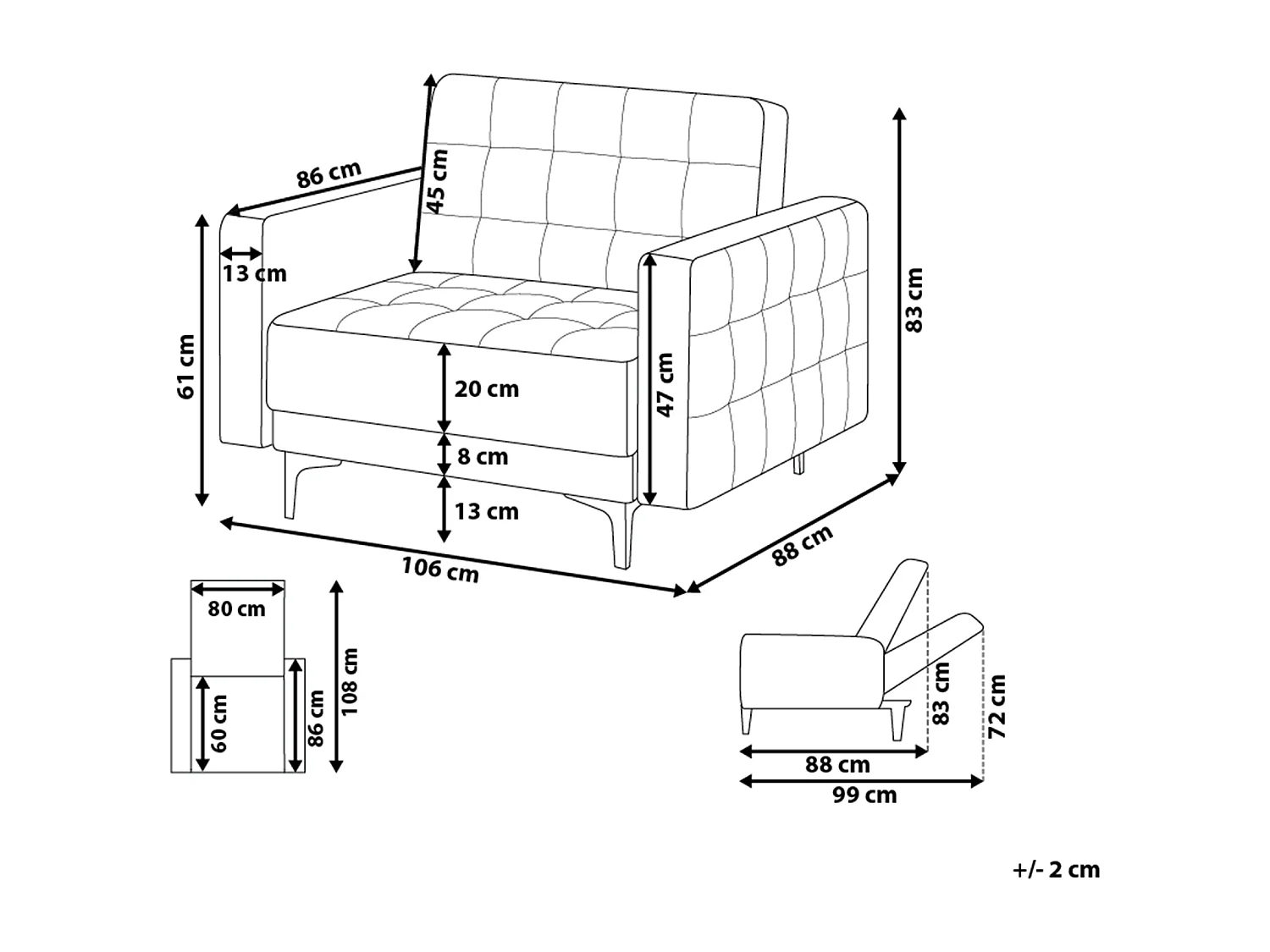 86 cm
45 cm
13 cm
61 cm
20 cm
8 cm
13 cm
47 cm
83 cm
106 cm
88 cm
80 cm
60 cm
86 cm
108 cm
83 cm
72 cm
88 cm
99 cm
+/- 2 cm