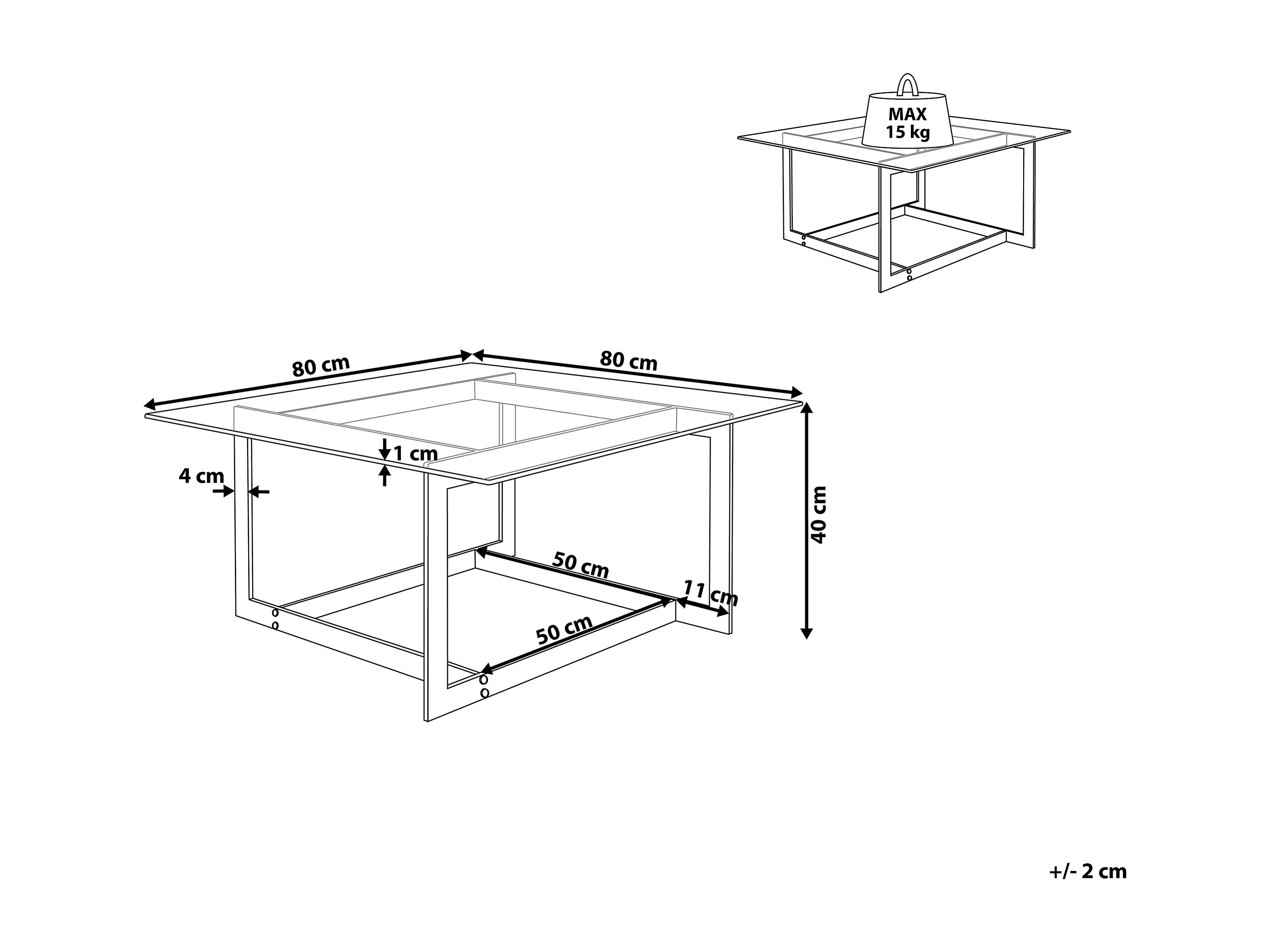 MAX
15 kg

80 cm

80 cm

1 cm

4 cm

40 cm

50 cm

11 cm

50 cm

+/- 2 cm