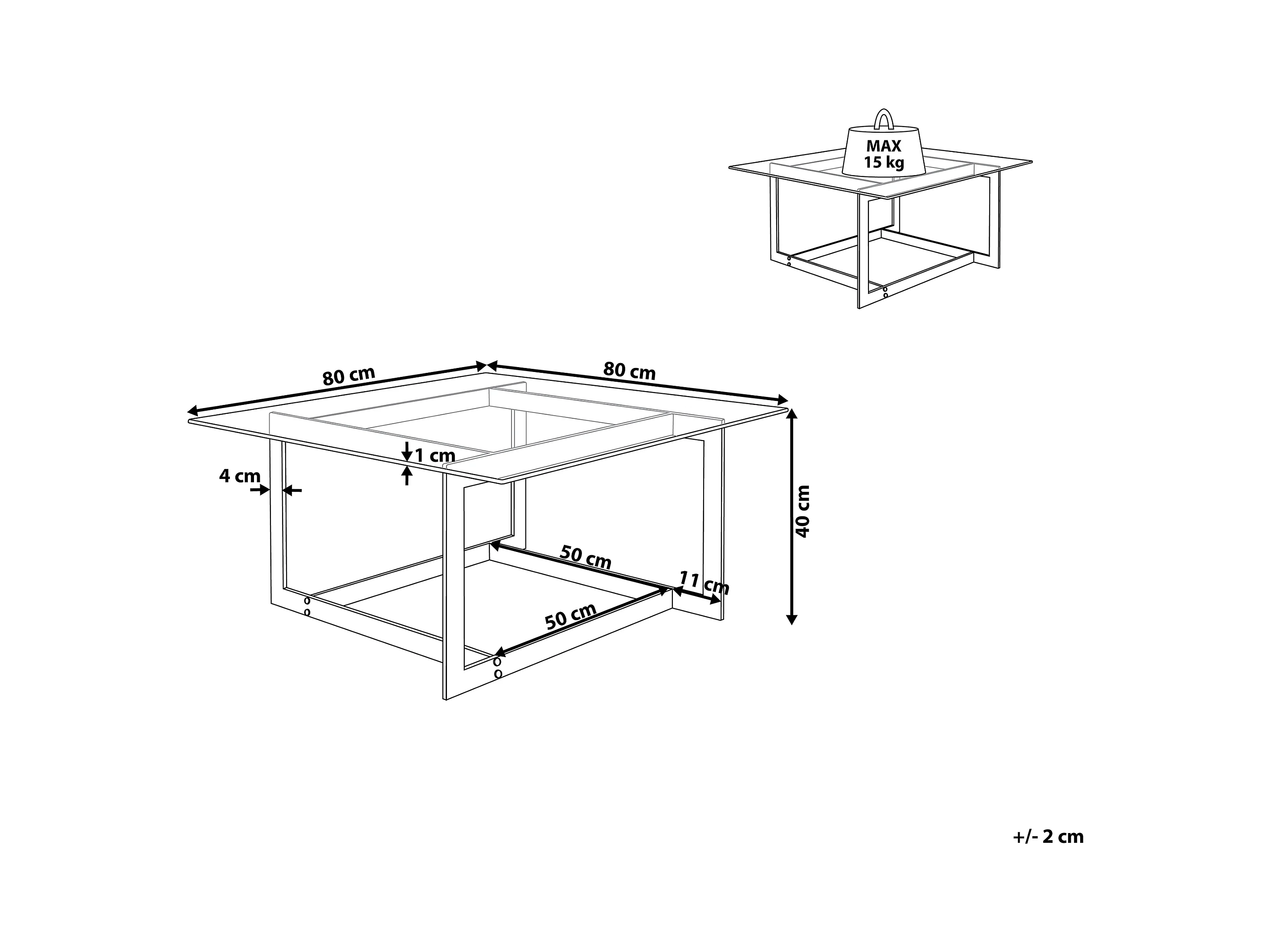 MAX
15 kg

80 cm

80 cm

1 cm

4 cm

40 cm

50 cm

11 cm

50 cm

+/- 2 cm