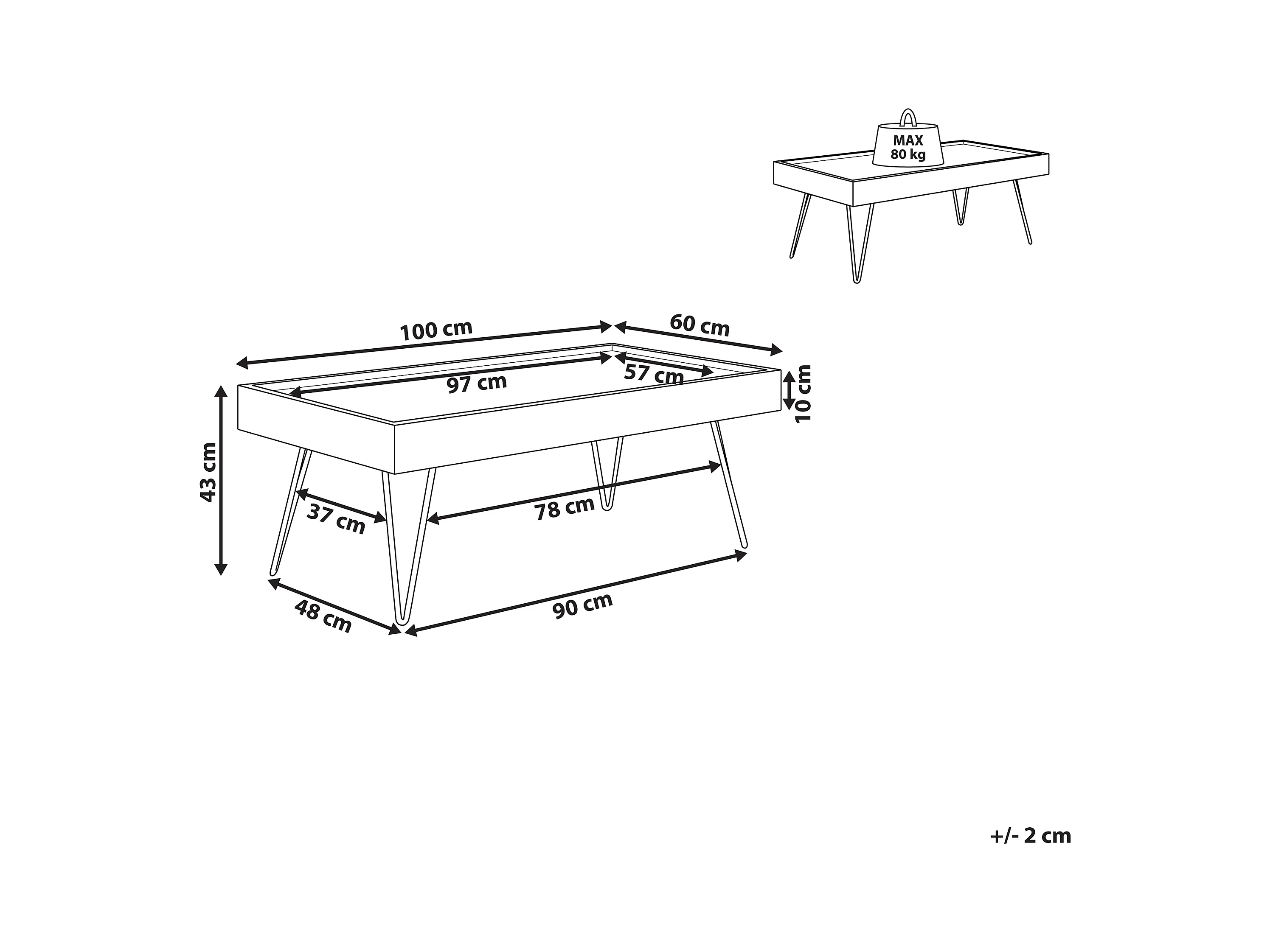 MAX
80 kg

100 cm
60 cm
97 cm
57 cm
10 cm
43 cm
37 cm
78 cm
48 cm
90 cm

+/- 2 cm