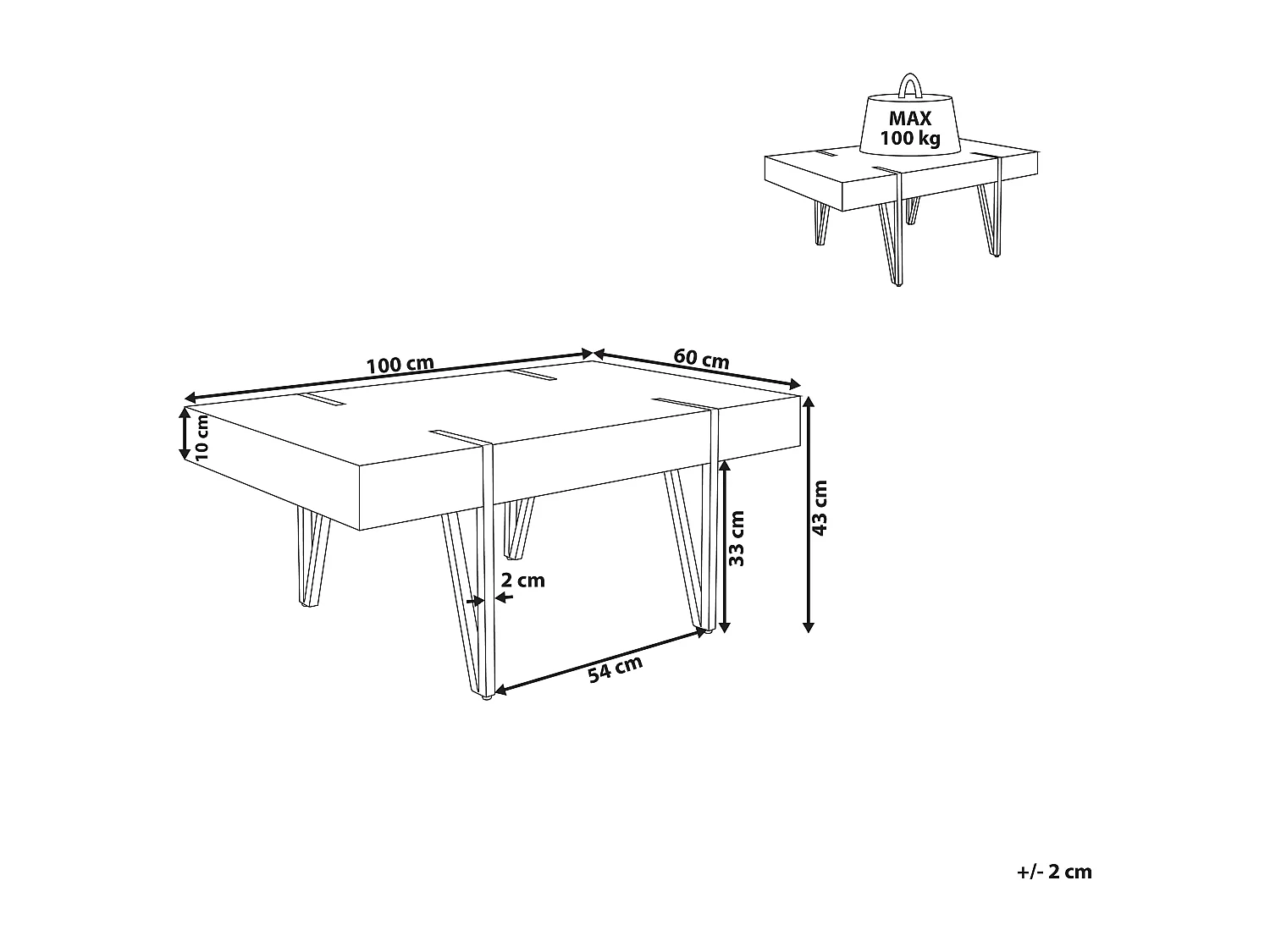 MAX
100 kg

100 cm
60 cm
10 cm
43 cm
33 cm
2 cm
54 cm

+/- 2 cm