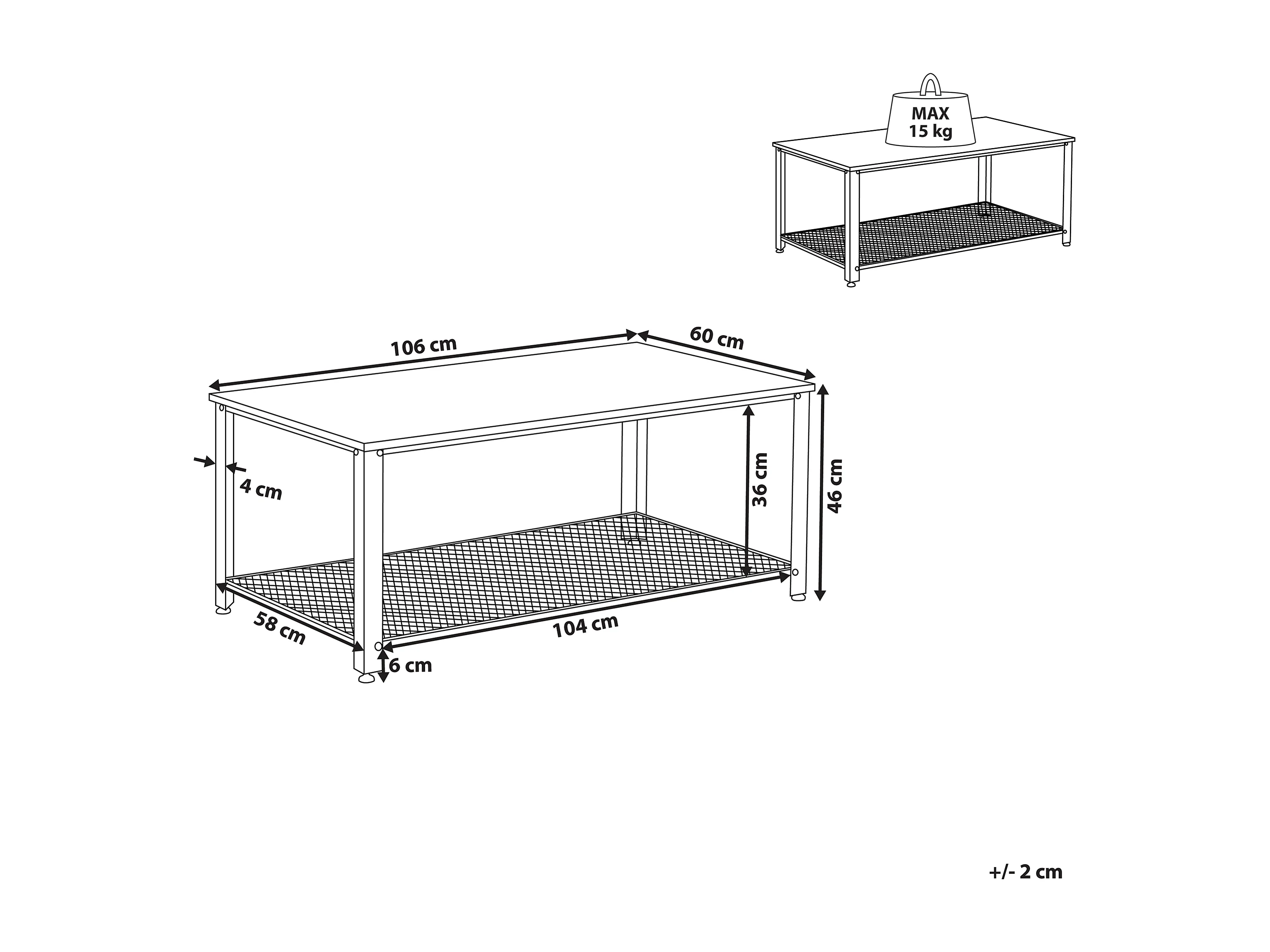 MAX
15 kg

106 cm
60 cm
4 cm
36 cm
46 cm
58 cm
104 cm
6 cm

+/- 2 cm