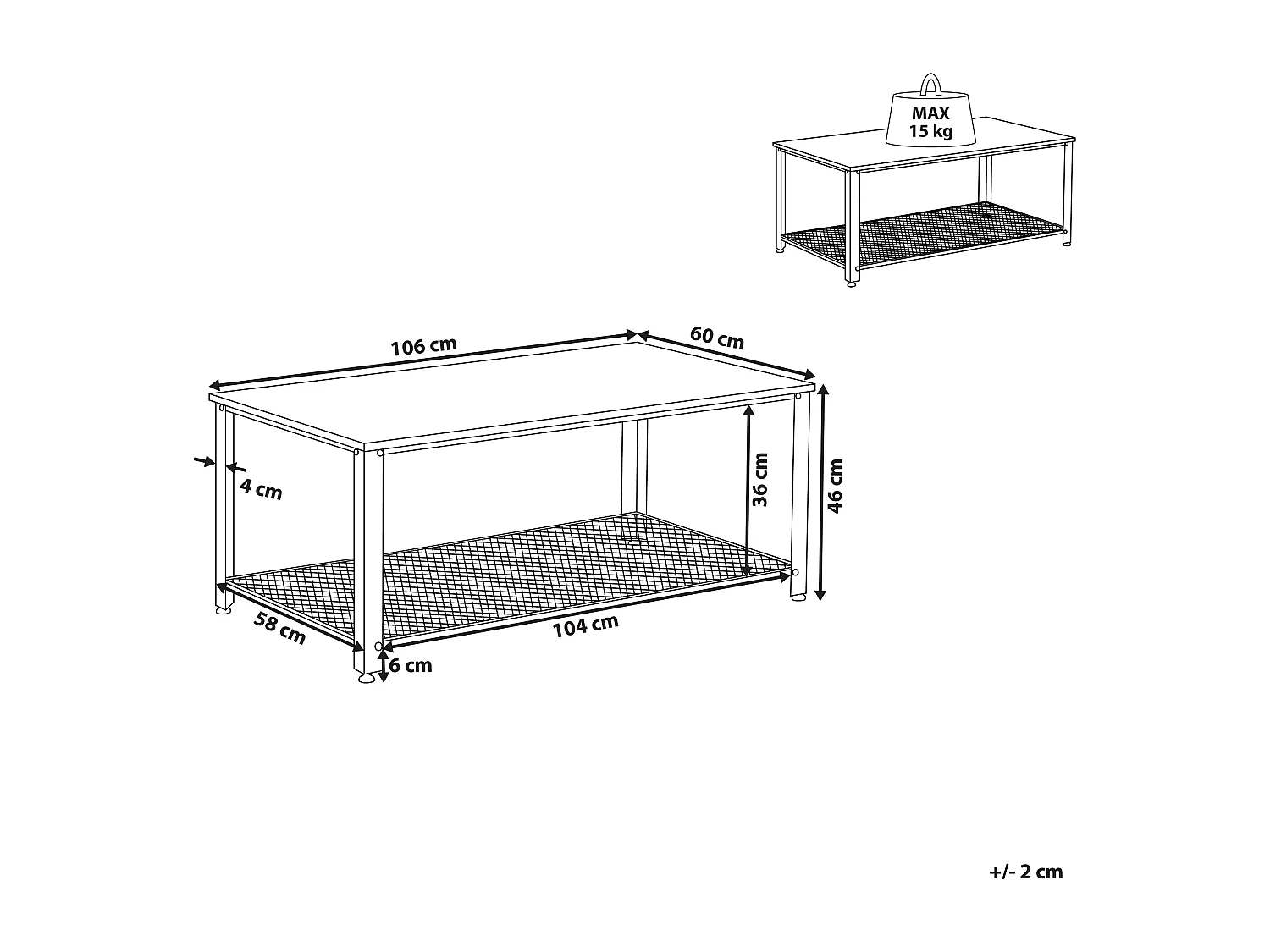 MAX
15 kg

106 cm
60 cm
4 cm
36 cm
46 cm
58 cm
104 cm
6 cm

+/- 2 cm