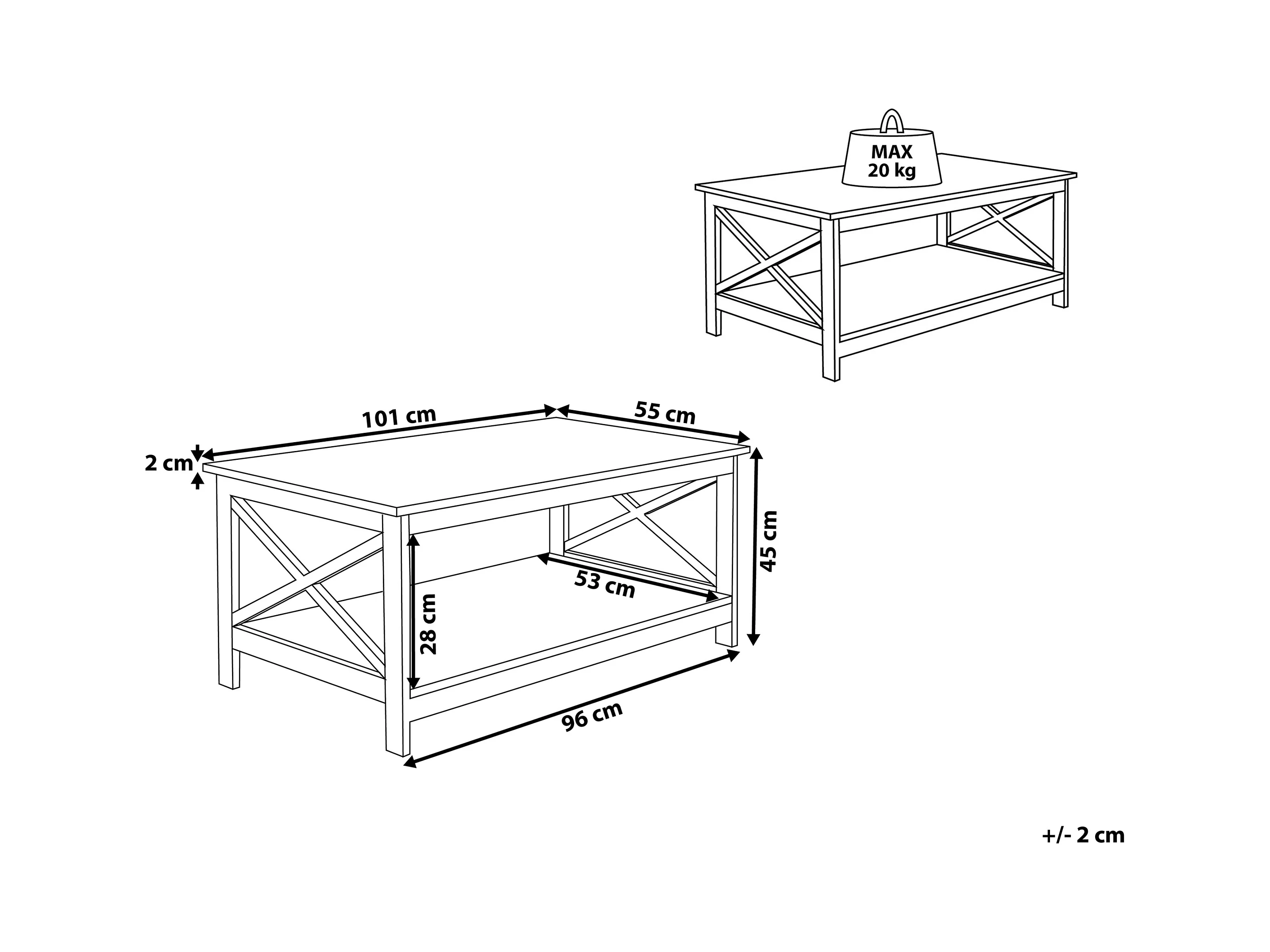 MAX
20 kg

101 cm

55 cm

2 cm

45 cm

53 cm

28 cm

96 cm

+/- 2 cm