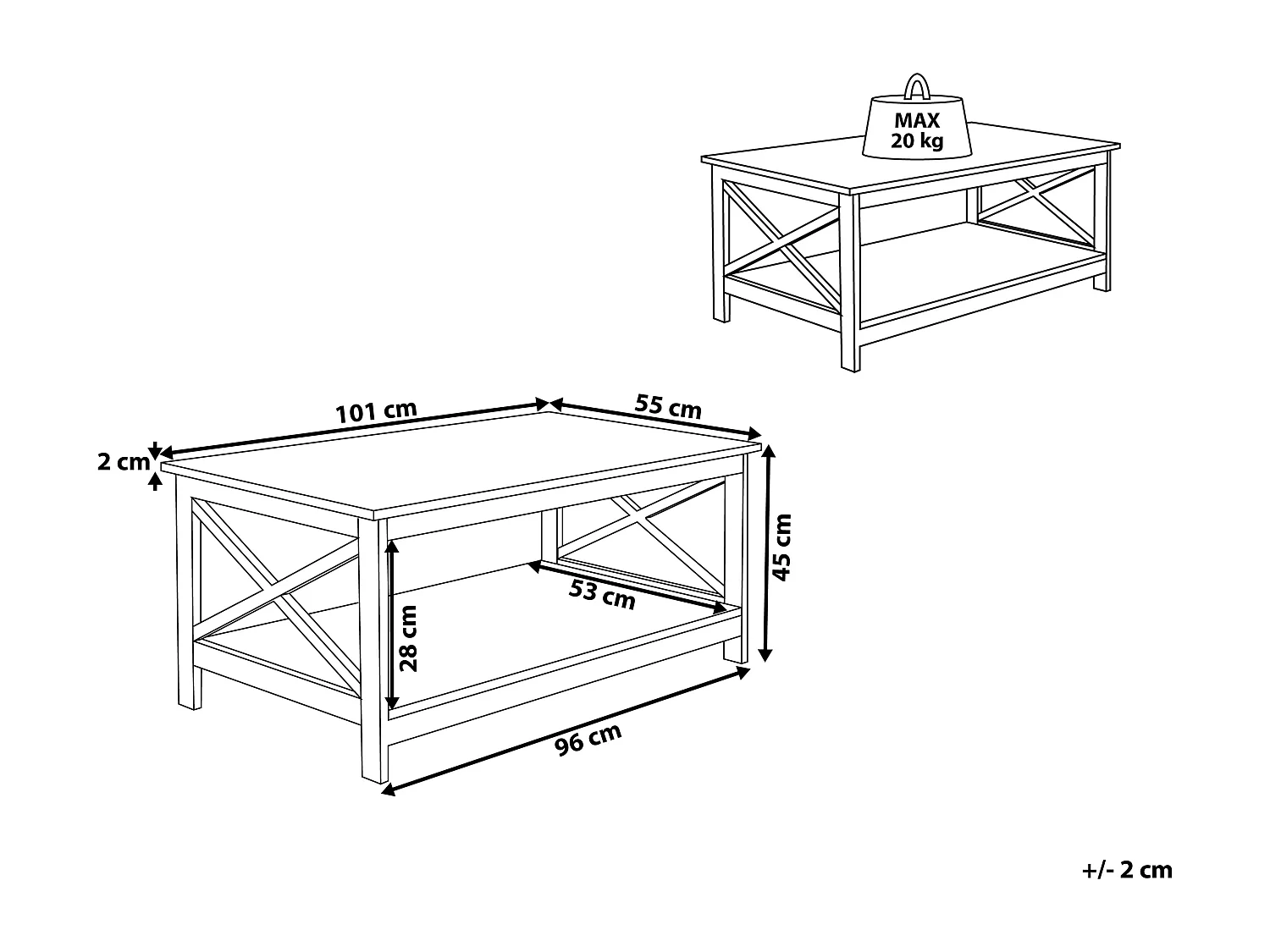 MAX
20 kg

101 cm
55 cm
2 cm
45 cm
53 cm
28 cm
96 cm

+/- 2 cm