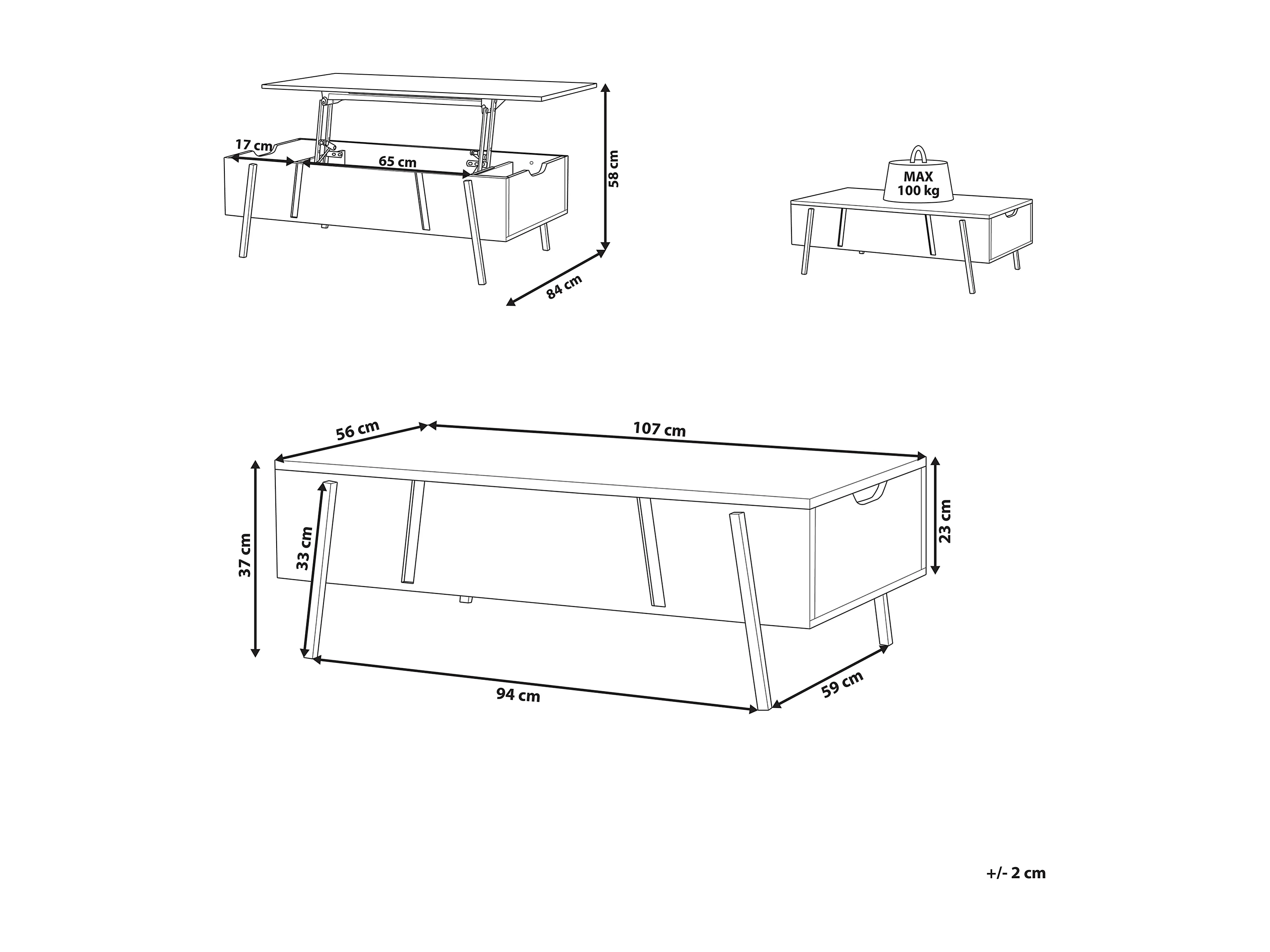 17 cm
65 cm
58 cm
84 cm

MAX
100 kg

56 cm
107 cm
37 cm
33 cm
23 cm
94 cm
59 cm

+/- 2 cm