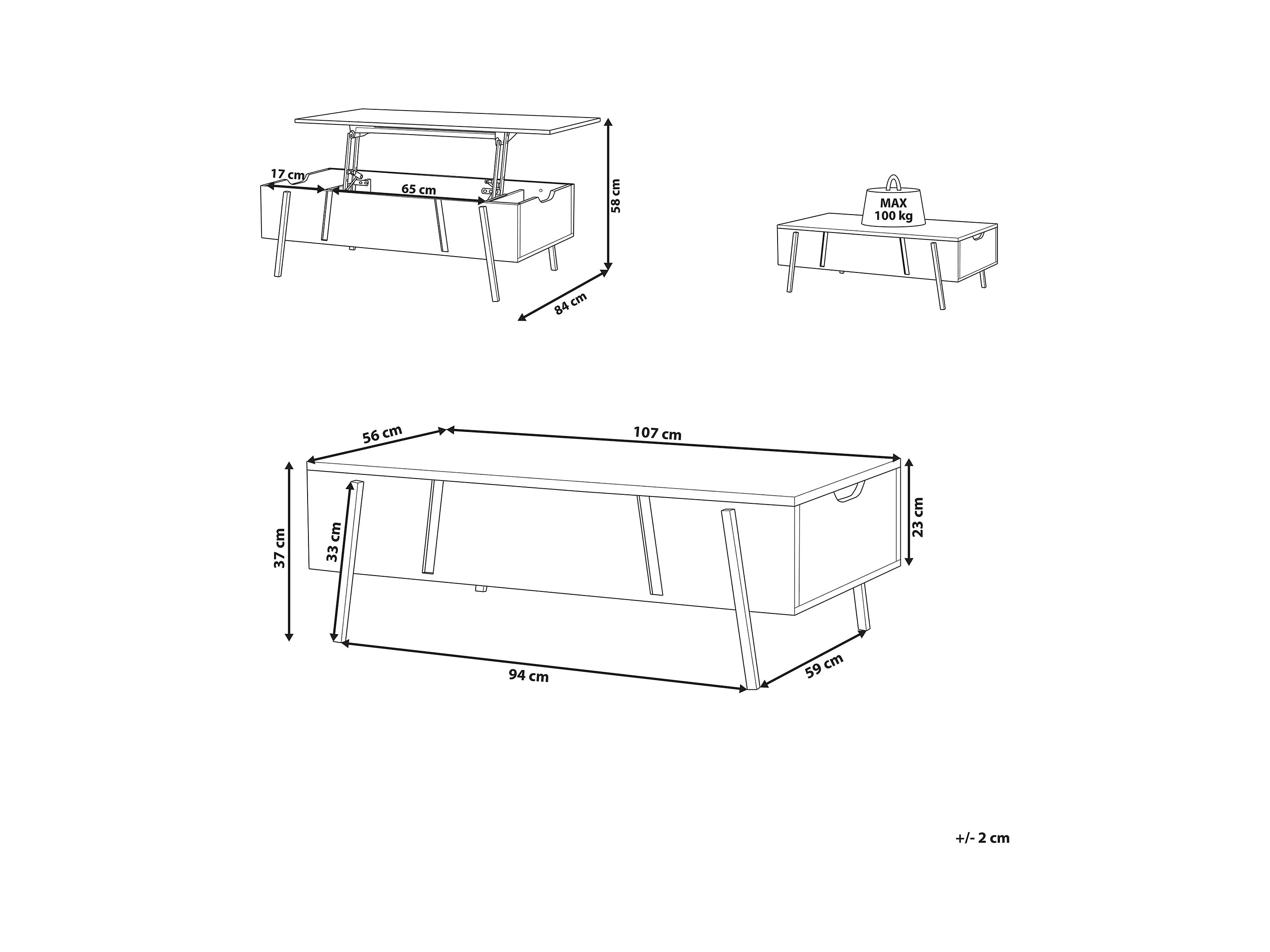 17 cm
65 cm
58 cm
84 cm

MAX
100 kg

56 cm
107 cm
37 cm
33 cm
23 cm
94 cm
59 cm

+/- 2 cm