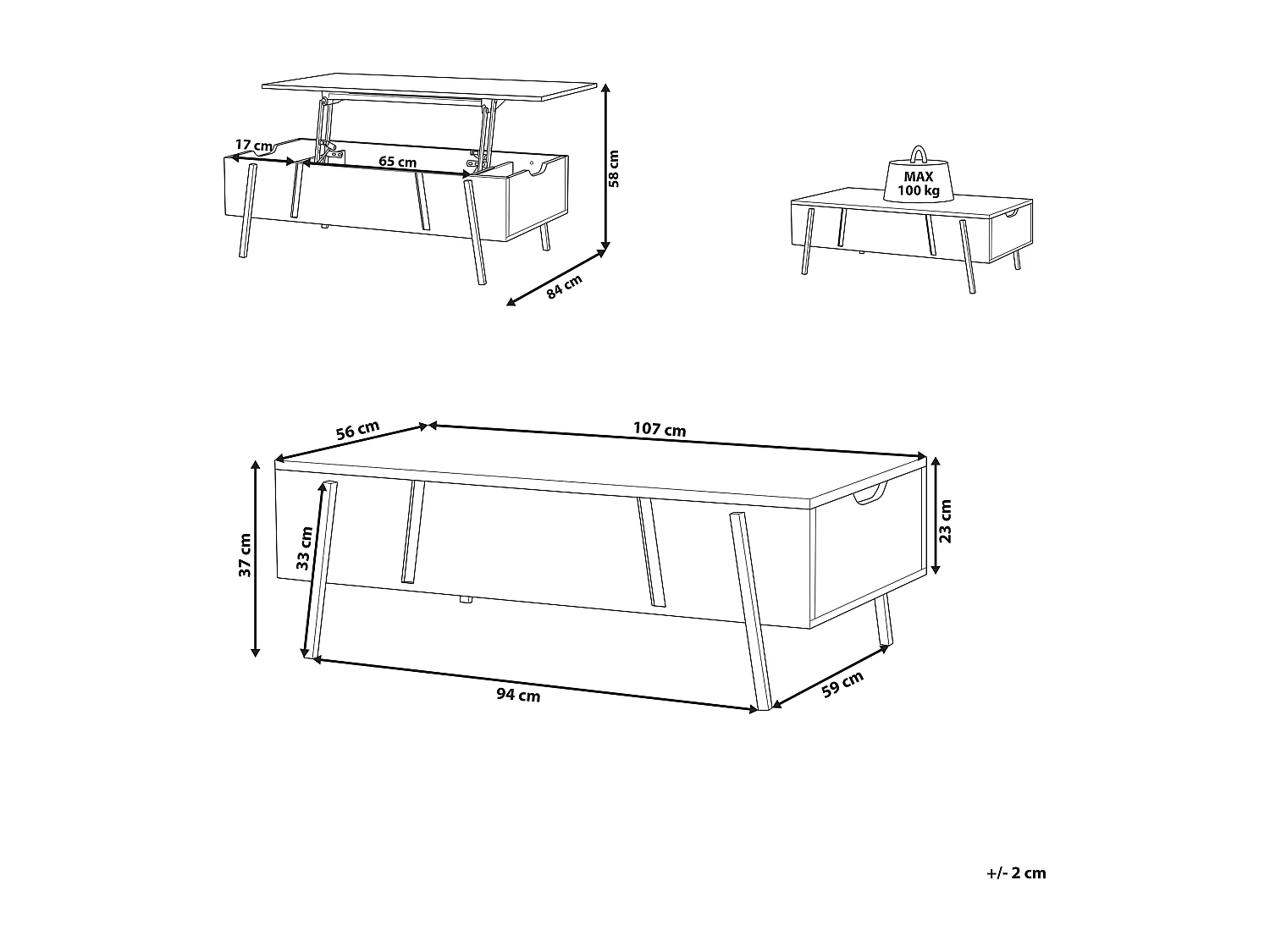 17 cm
65 cm
58 cm
84 cm

MAX
100 kg

56 cm
107 cm
37 cm
33 cm
23 cm
94 cm
59 cm

+/- 2 cm