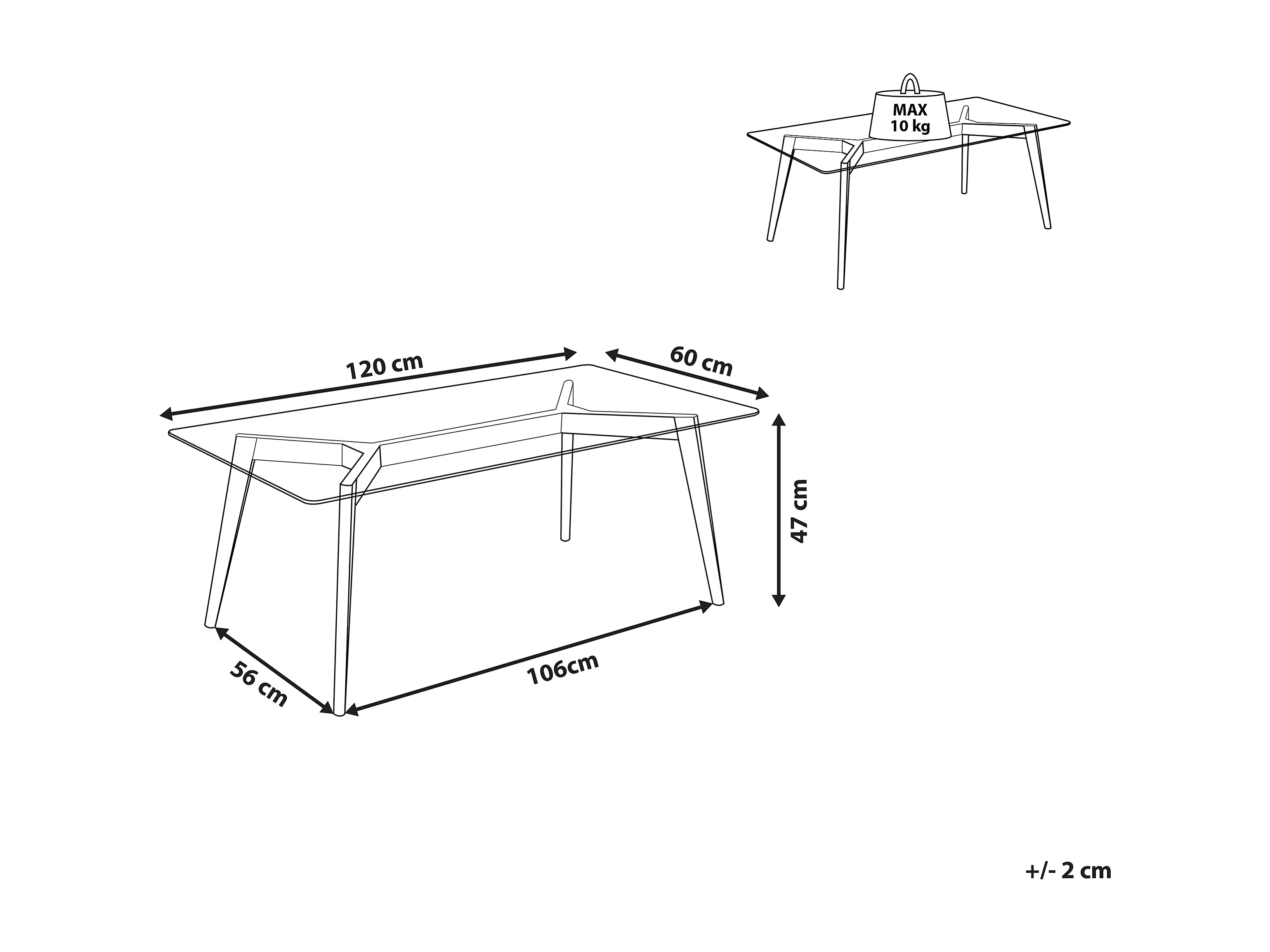 MAX
10 kg

120 cm

60 cm

47 cm

56 cm

106cm

+/- 2 cm