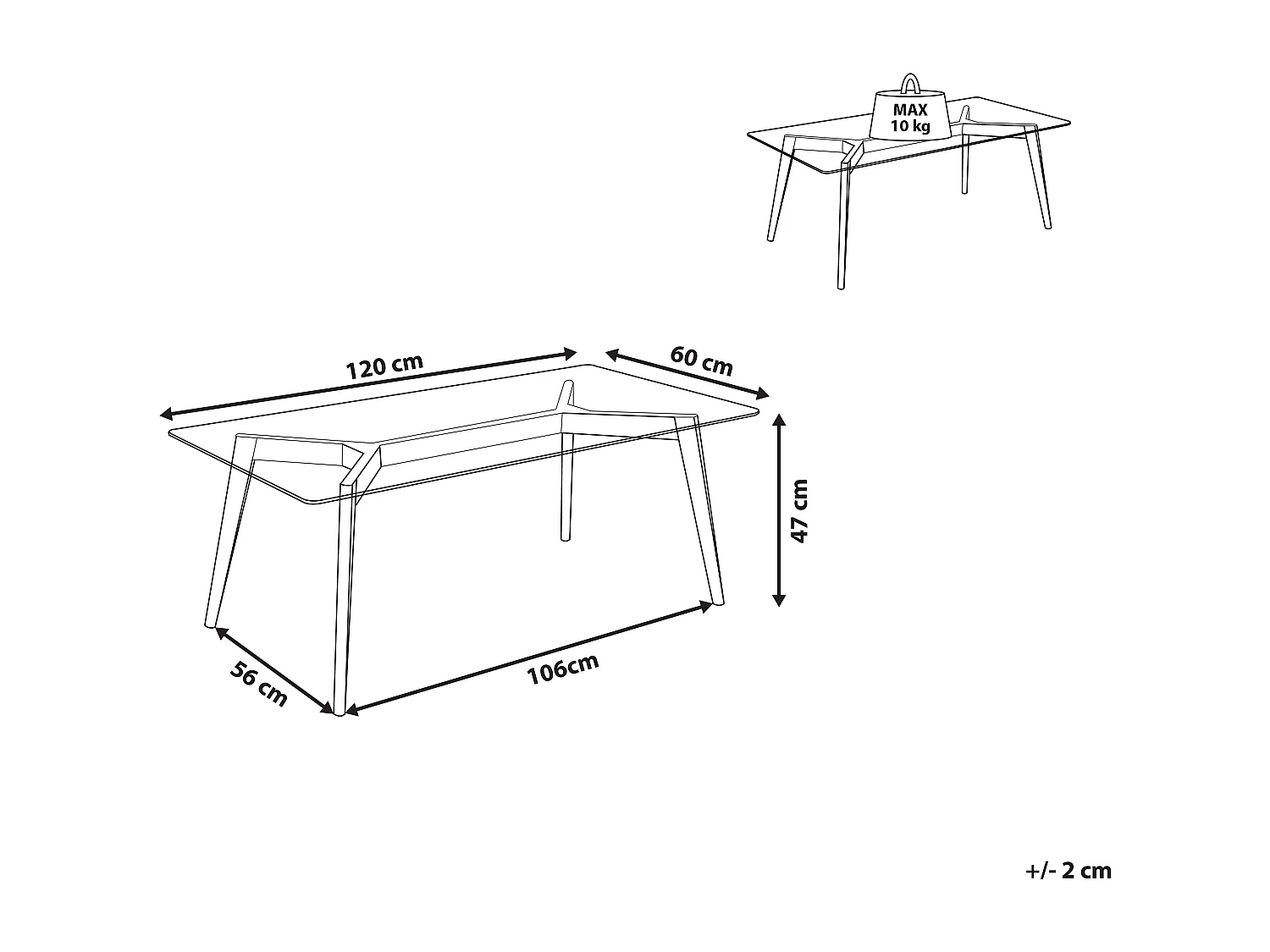 MAX
10 kg

120 cm

60 cm

47 cm

56 cm

106cm

+/- 2 cm