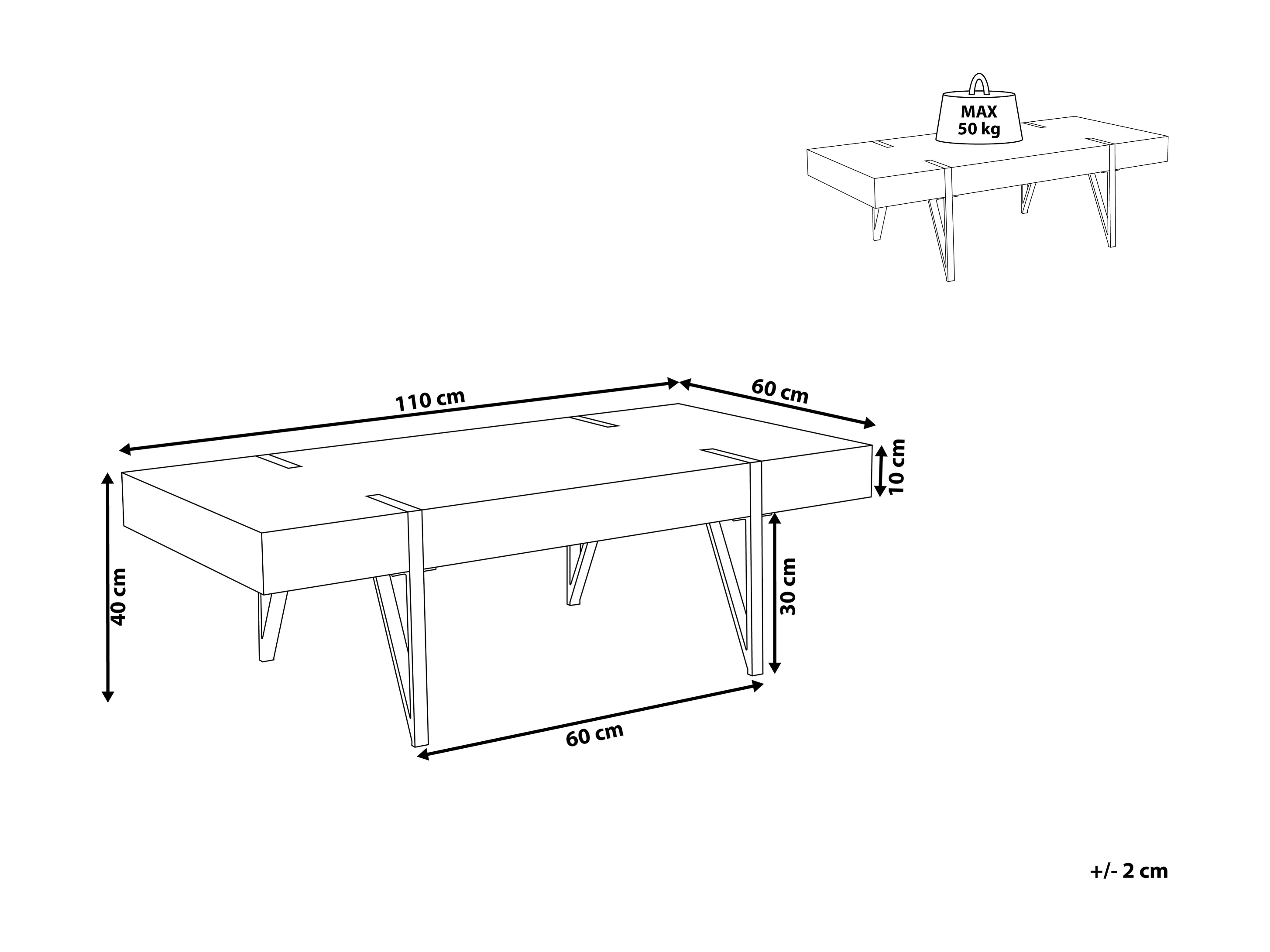 MAX
50 kg

110 cm

60 cm

10 cm

40 cm

30 cm

60 cm

+/- 2 cm