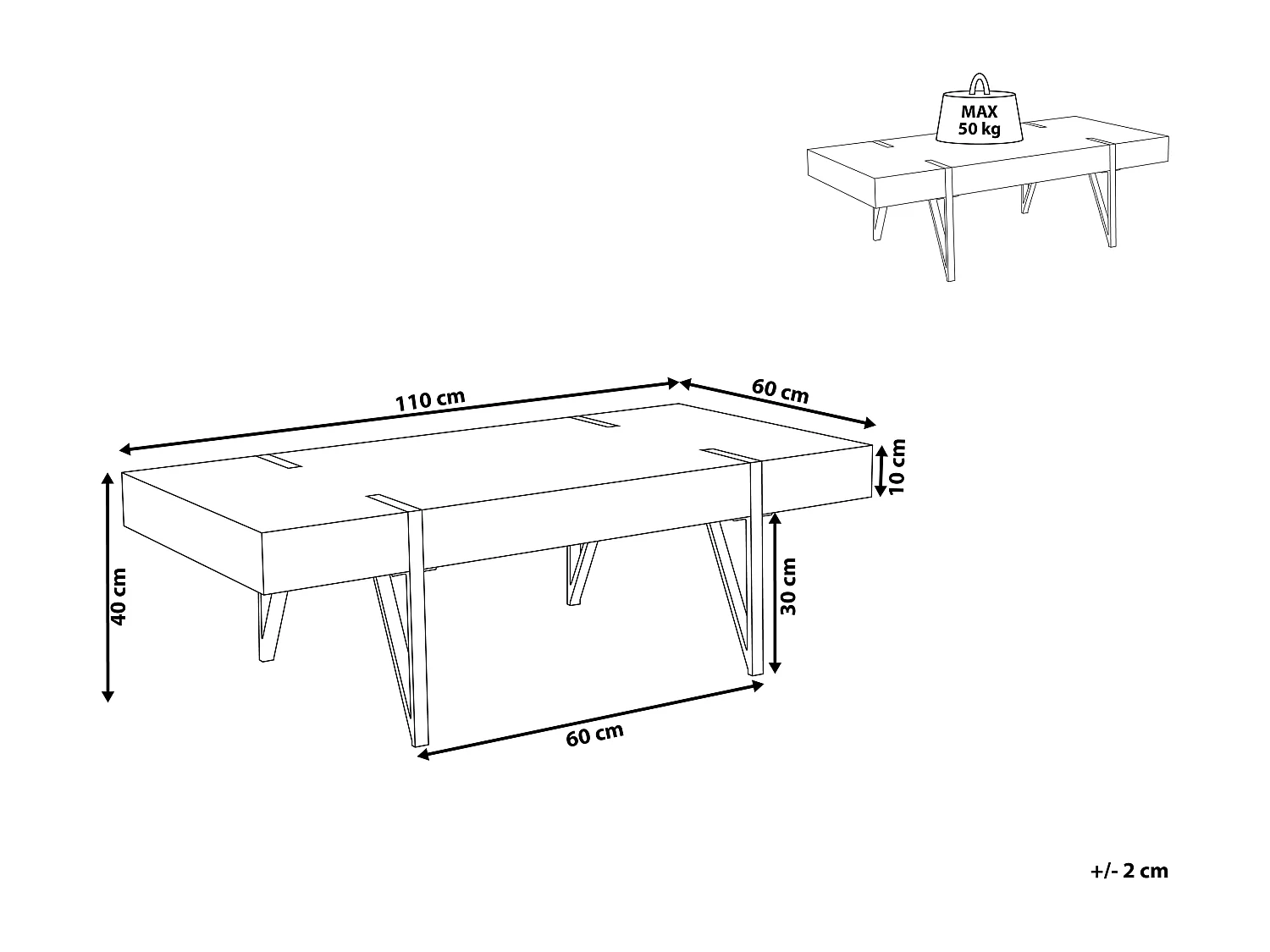 MAX
50 kg

110 cm

60 cm

10 cm

40 cm

30 cm

60 cm

+/- 2 cm