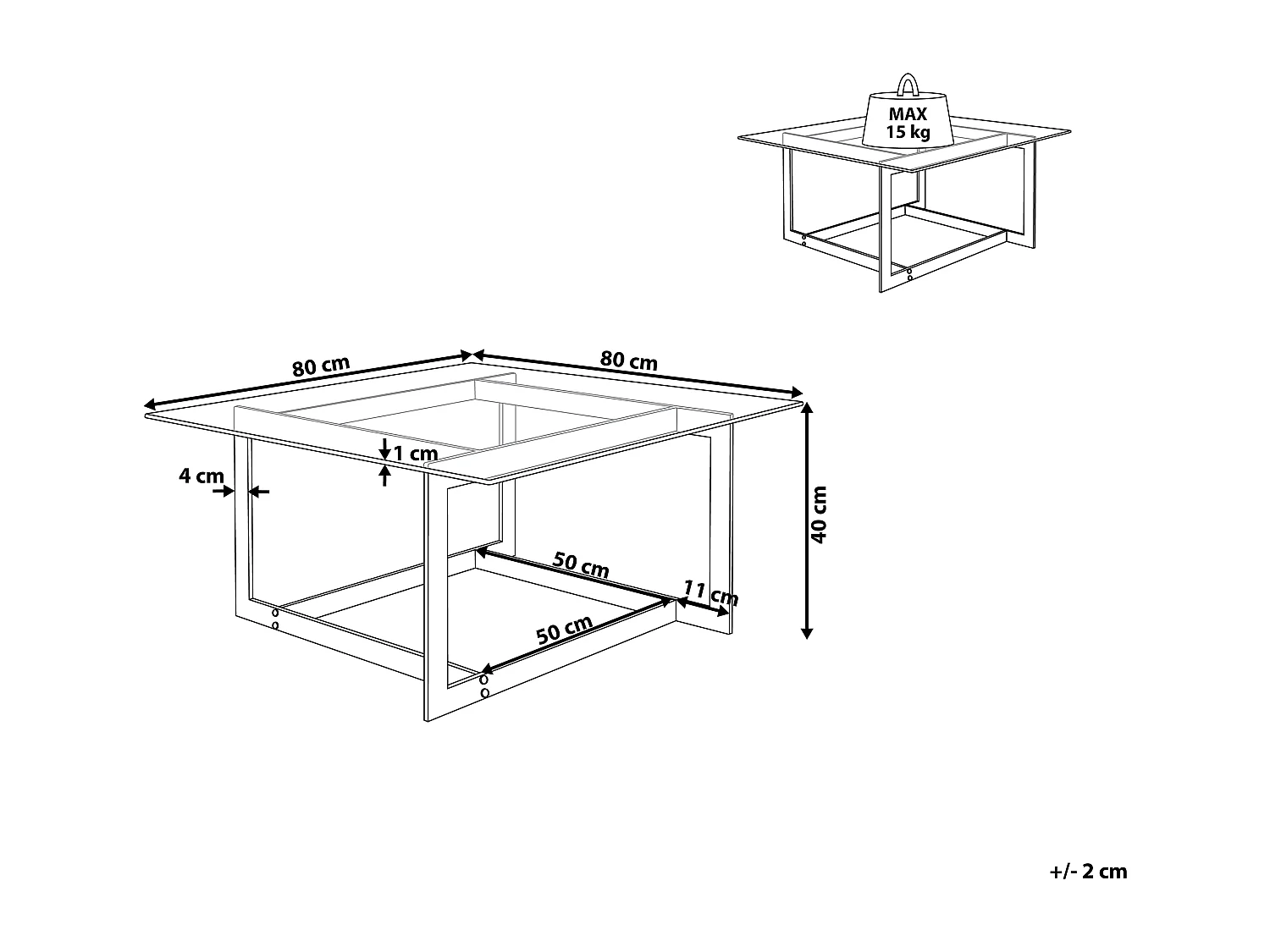 MAX
15 kg

80 cm

80 cm

1 cm

4 cm

40 cm

50 cm

11 cm

50 cm

+/- 2 cm