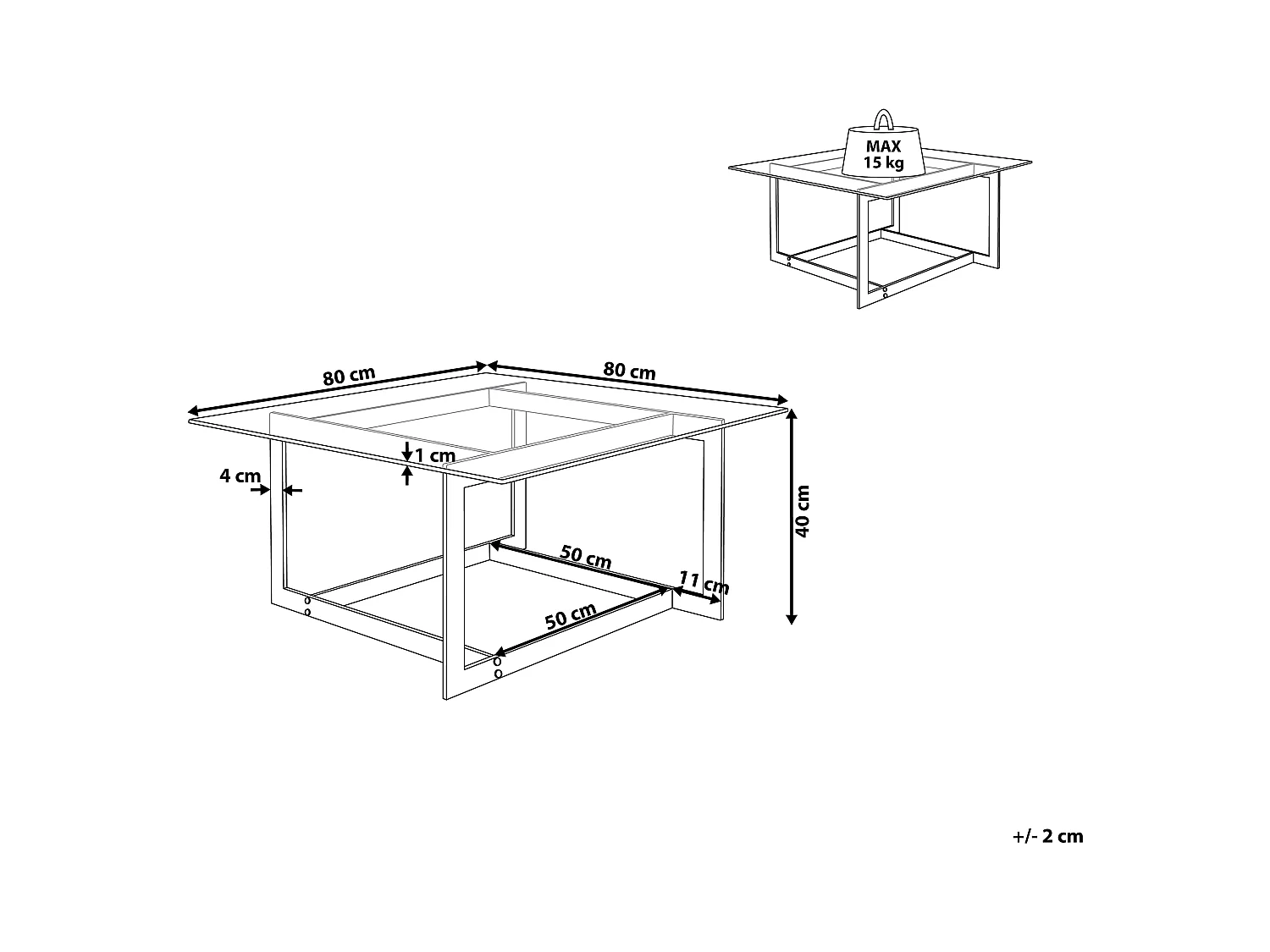 MAX
15 kg

80 cm

80 cm

1 cm

4 cm

40 cm

50 cm

11 cm

50 cm

+/- 2 cm