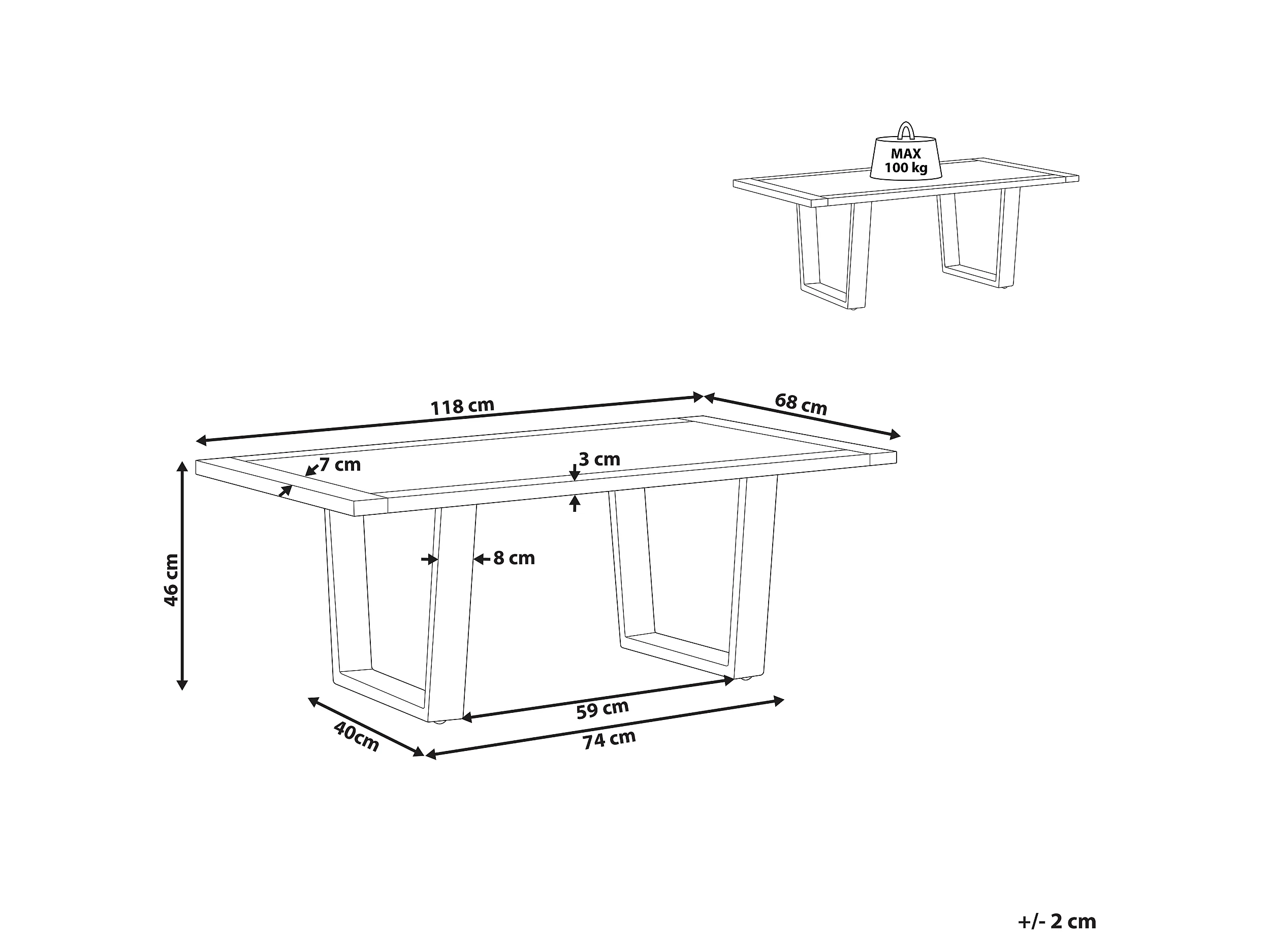 MAX
100 kg

118 cm

68 cm

7 cm

3 cm

46 cm

8 cm

59 cm

40cm

74 cm

+/- 2 cm